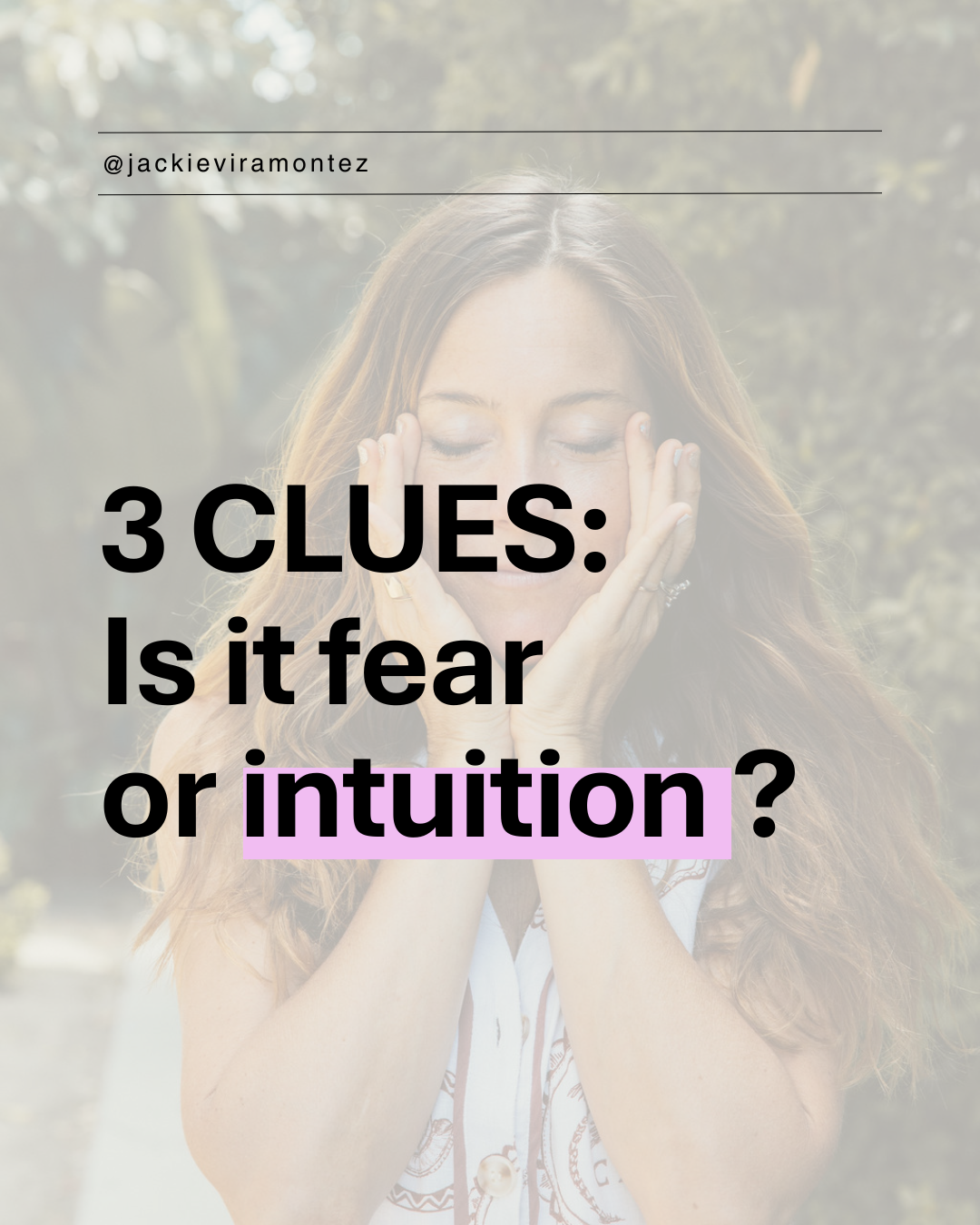 @jackieviramontez

3 CLUES:
Is it fear
or intuition ?