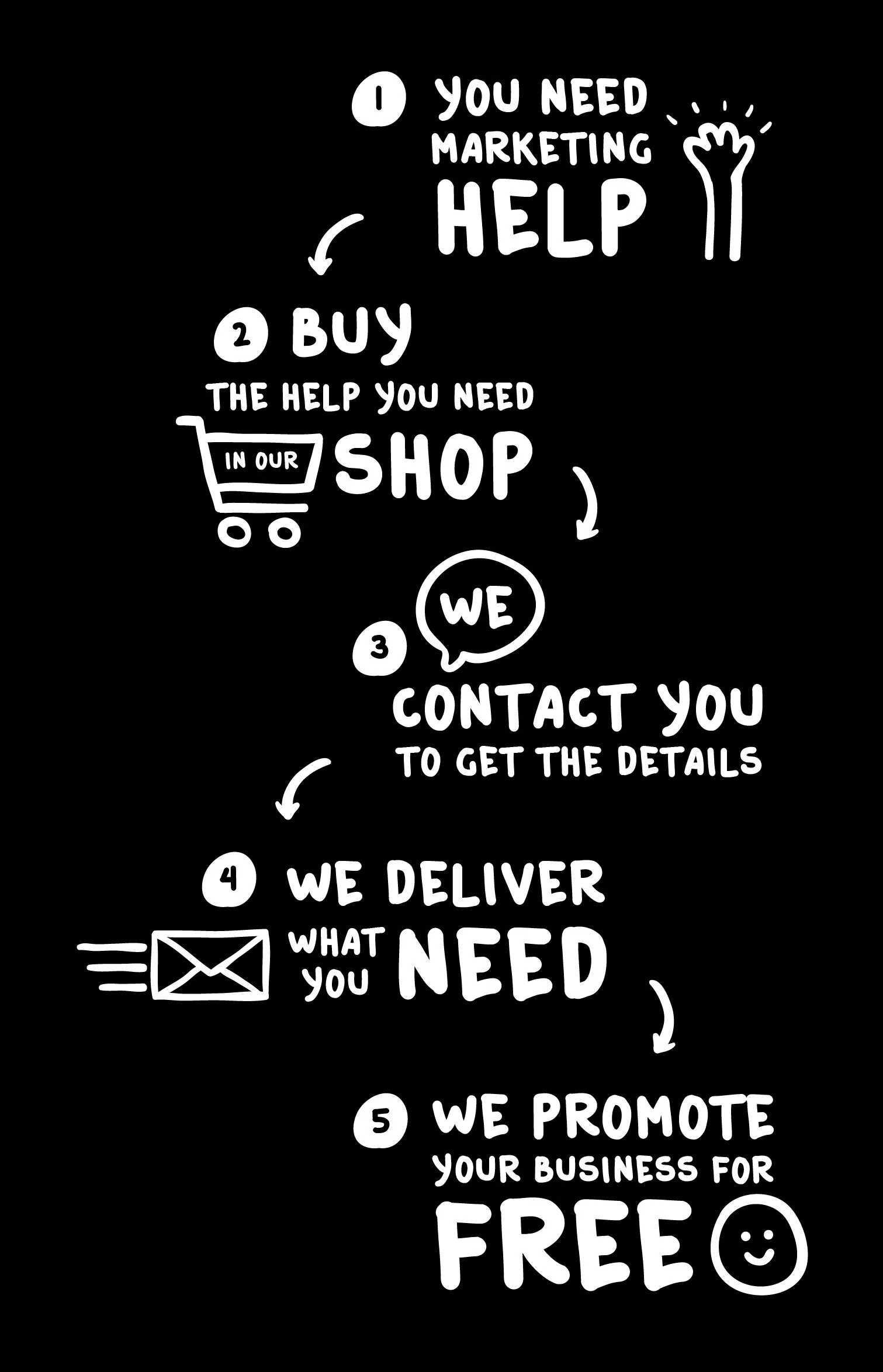 1 YOU NEED MARKETING HELP

2 BUY THE HELP YOU NEED IN OUR SHOP

3 WE CONTACT YOU TO GET THE DETAILS

4 WE DELIVER WHAT YOU NEED

5 WE PROMOTE YOUR BUSINESS FOR FREE