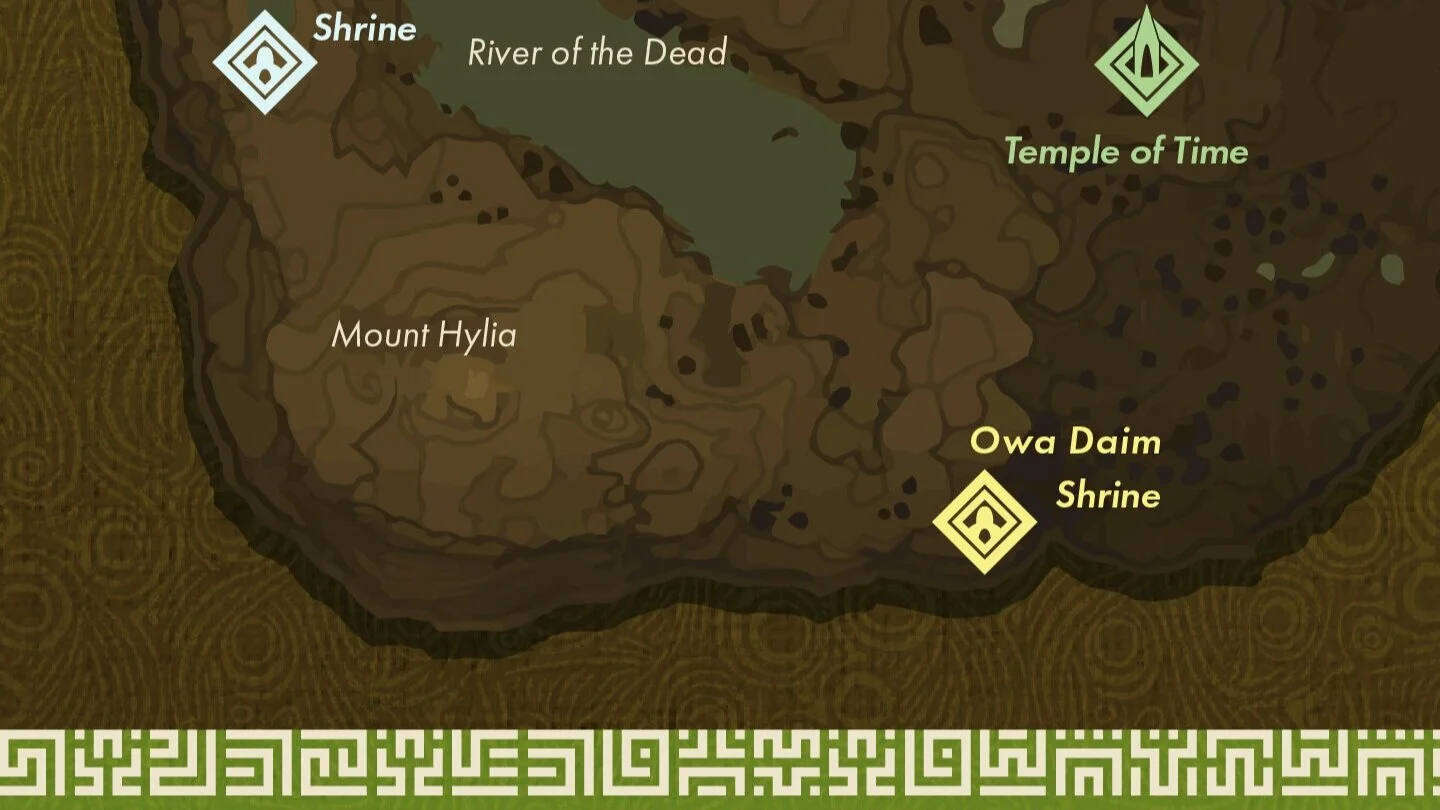 Shrine

River of the Dead

Temple of Time

Mount Hylia

Owa Daim Shrine