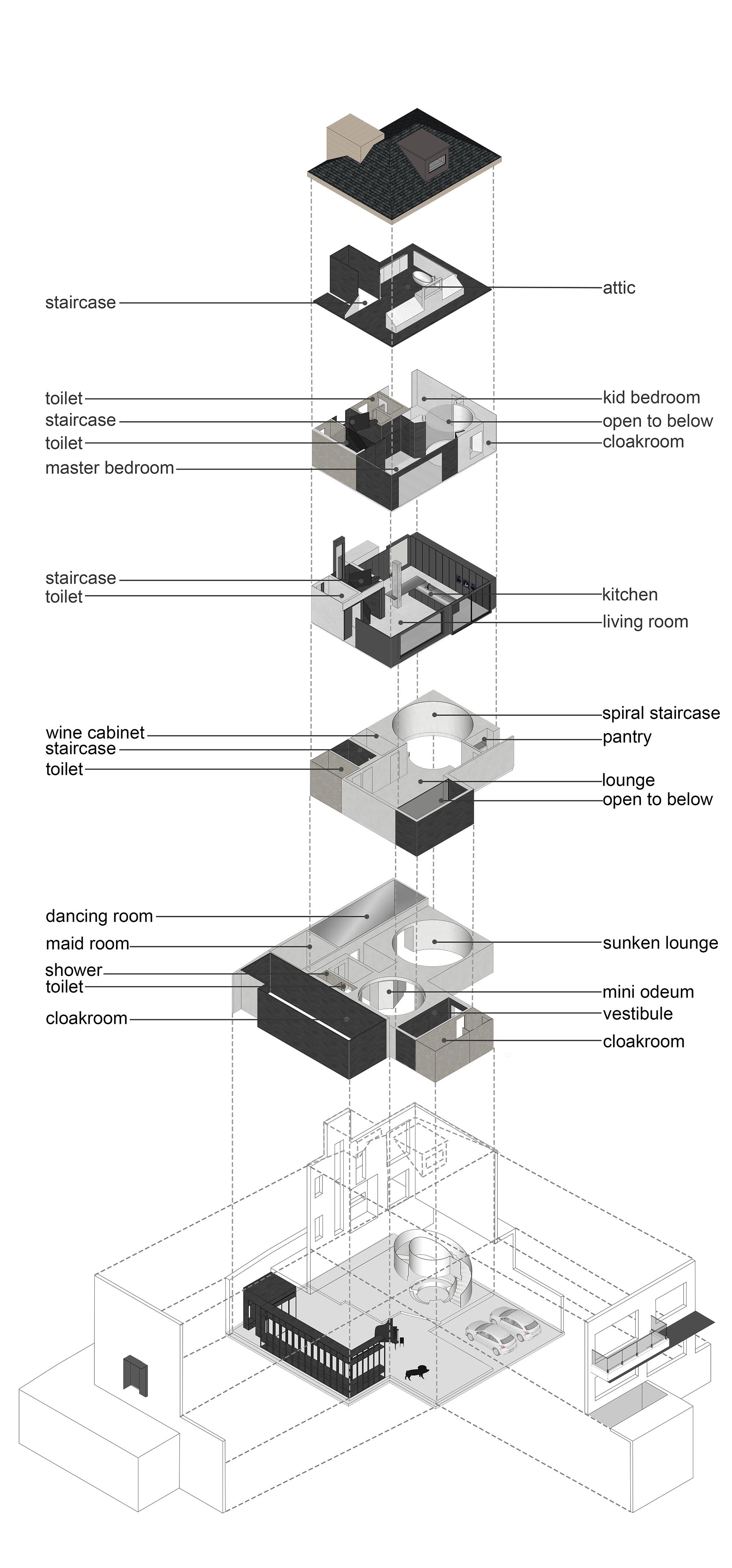 staircase
attic

toilet
staircase
toilet
master bedroom
kid bedroom
open to below
cloakroom

staircase
toilet
kitchen
living room

wine cabinet
staircase
toilet
spiral staircase
pantry
lounge
open to below

dancing room
maid room
shower
toilet
cloakroom
sunken lounge
mini odeum
vestibule
cloakroom