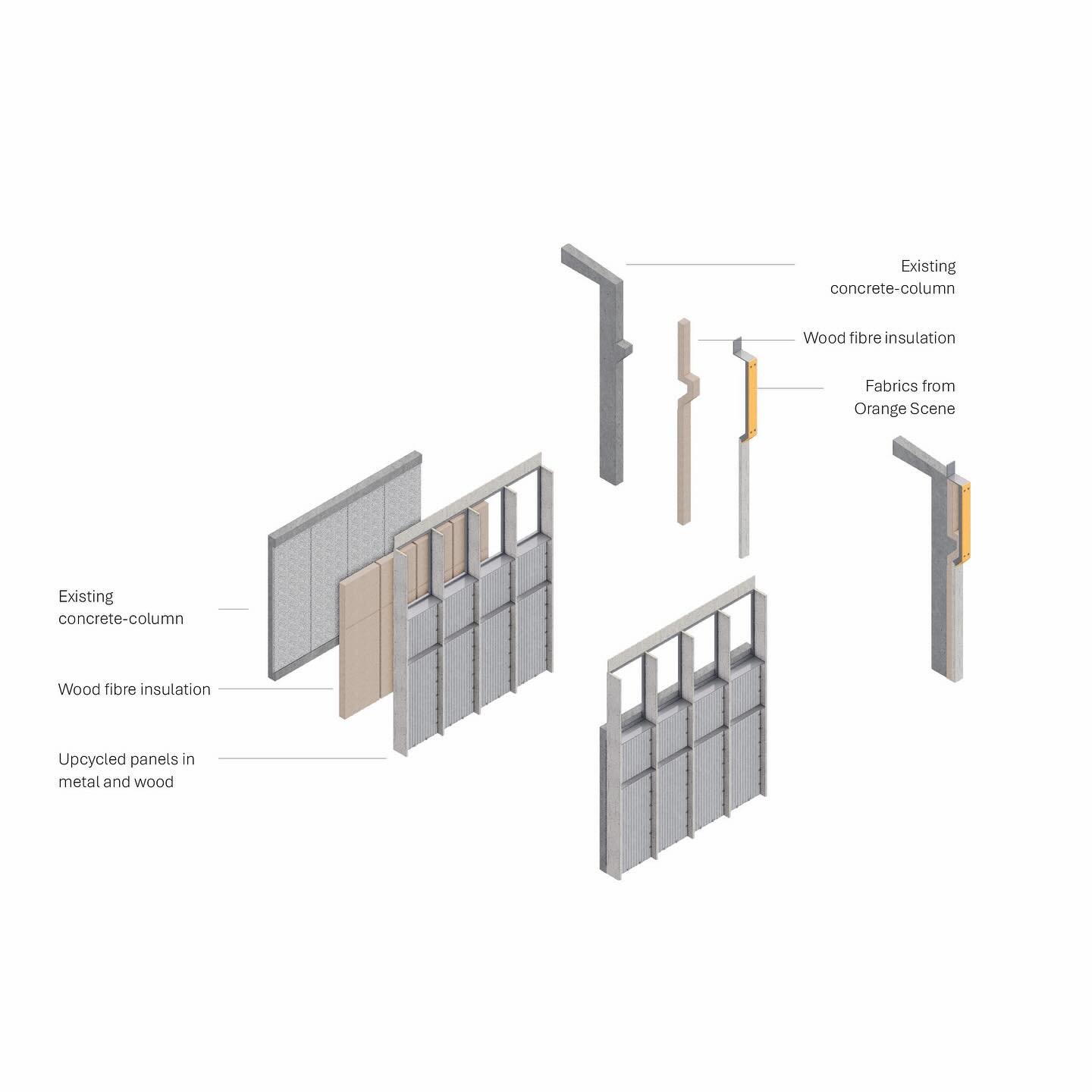 Existing concrete-column

Wood fibre insulation

Fabrics from Orange Scene

Existing concrete-column

Wood fibre insulation

Upcycled panels in metal and wood