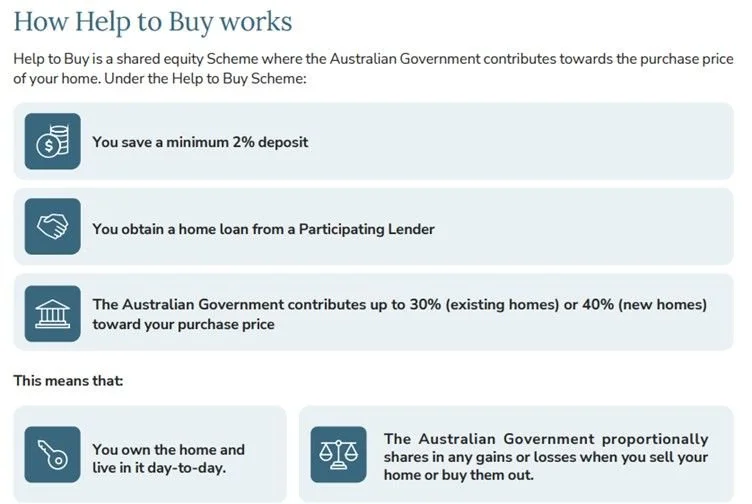 How Help to Buy works

Help to Buy is a shared equity Scheme where the Australian Government contributes towards the purchase price of your home. Under the Help to Buy Scheme:

You save a minimum 2% deposit

You obtain a home loan from a Participating Lender

The Australian Government contributes up to 30% (existing homes) or 40% (new homes) toward your purchase price

This means that:

You own the home and live in it day-to-day.

The Australian Government proportionally shares in any gains or losses when you sell your home or buy them out.