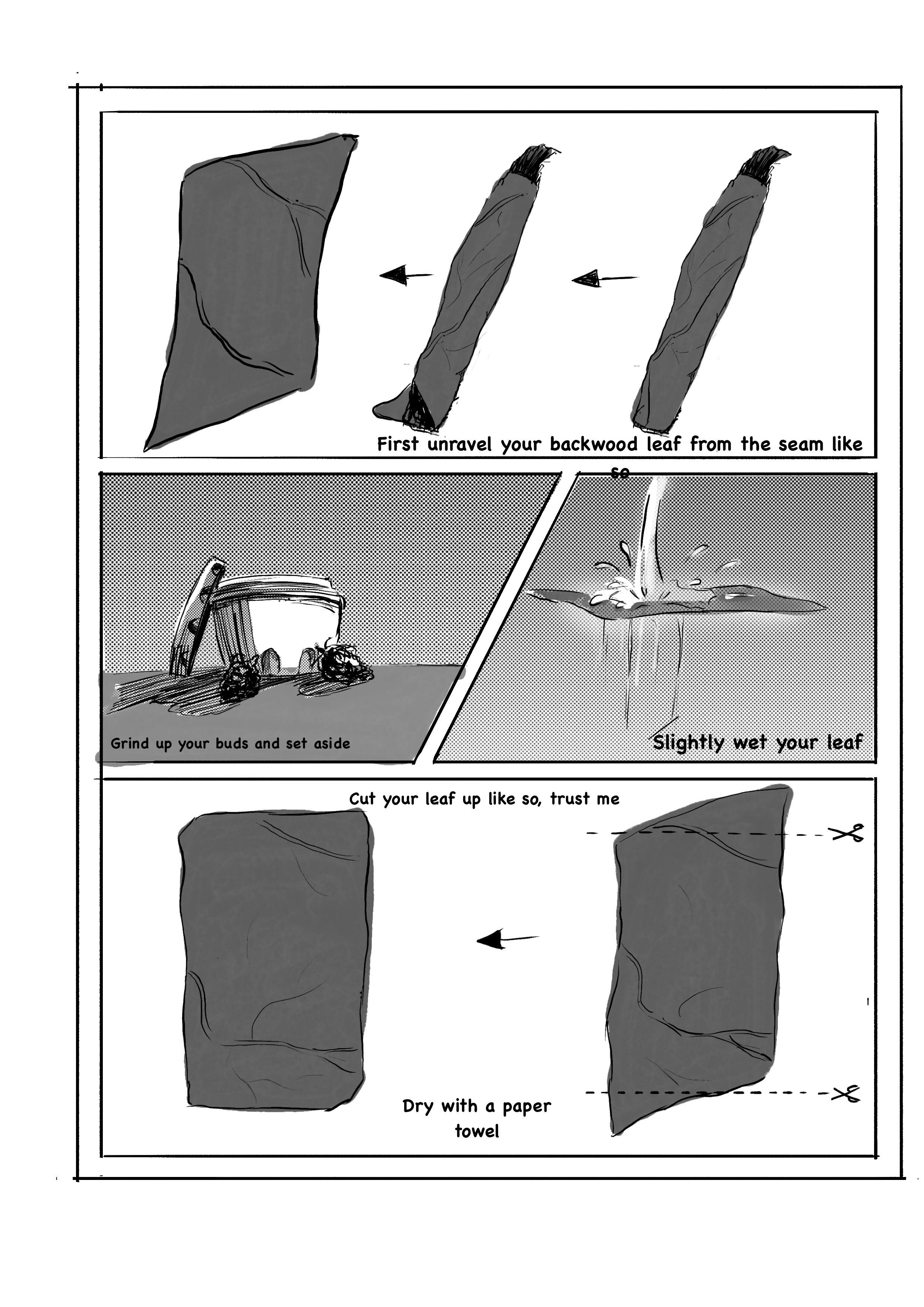 First unravel your backwood leaf from the seam like so

Grind up your buds and set aside

Slightly wet your leaf

Cut your leaf up like so, trust me

Dry with a paper towel