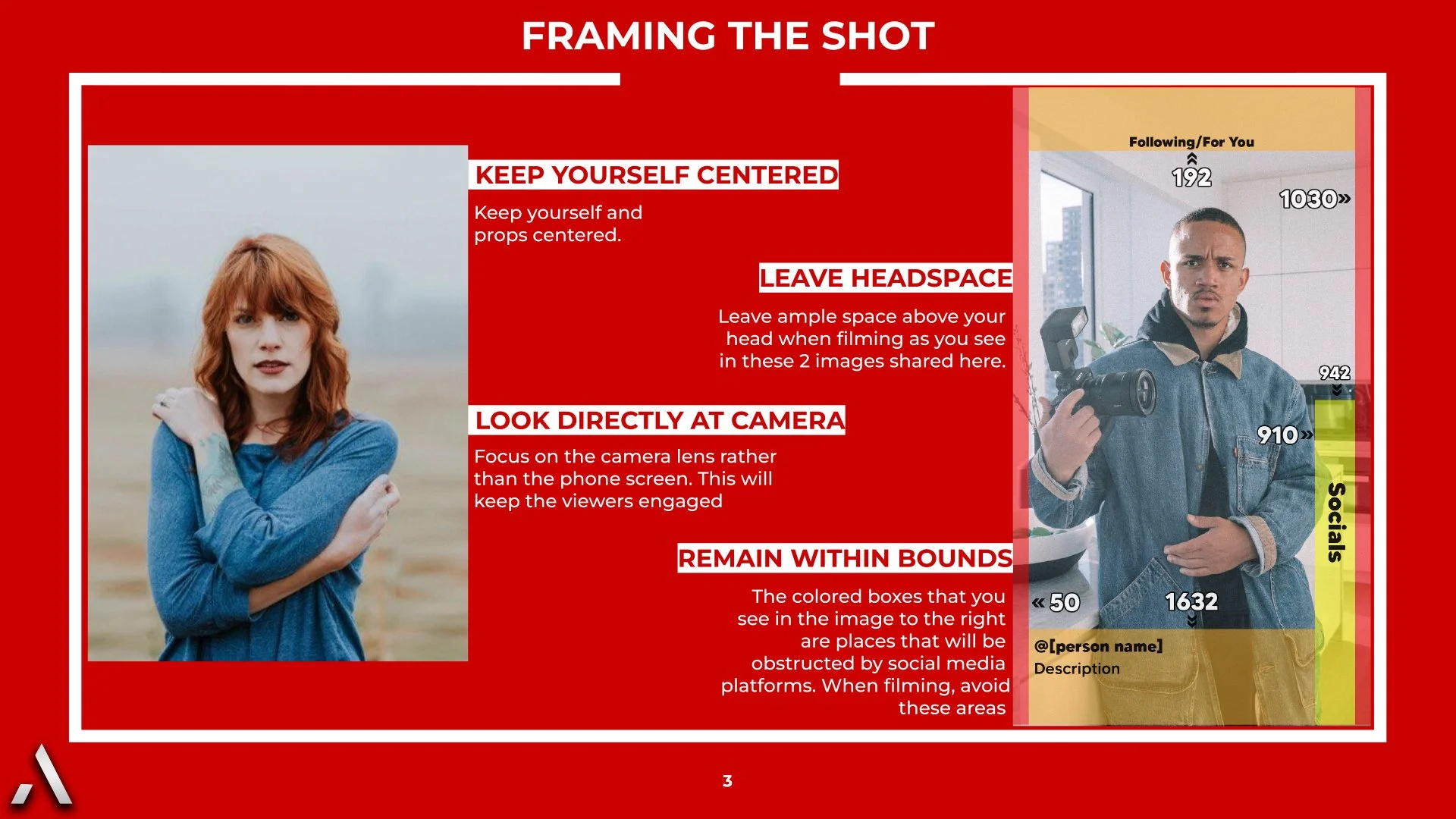 FRAMING THE SHOT

KEEP YOURSELF CENTERED

Keep yourself and props centered.

LEAVE HEADSPACE

Leave ample space above your head when filming as you see in these 2 images shared here.

LOOK DIRECTLY AT CAMERA

Focus on the camera lens rather than the phone screen. This will keep the viewers engaged

REMAIN WITHIN BOUNDS

The colored boxes that you see in the image to the right are places that will be obstructed by social media platforms. When filming, avoid these areas

Following/For You

192

1030»

942

910»

Socials

«50

1632

@[person name]
Description

3