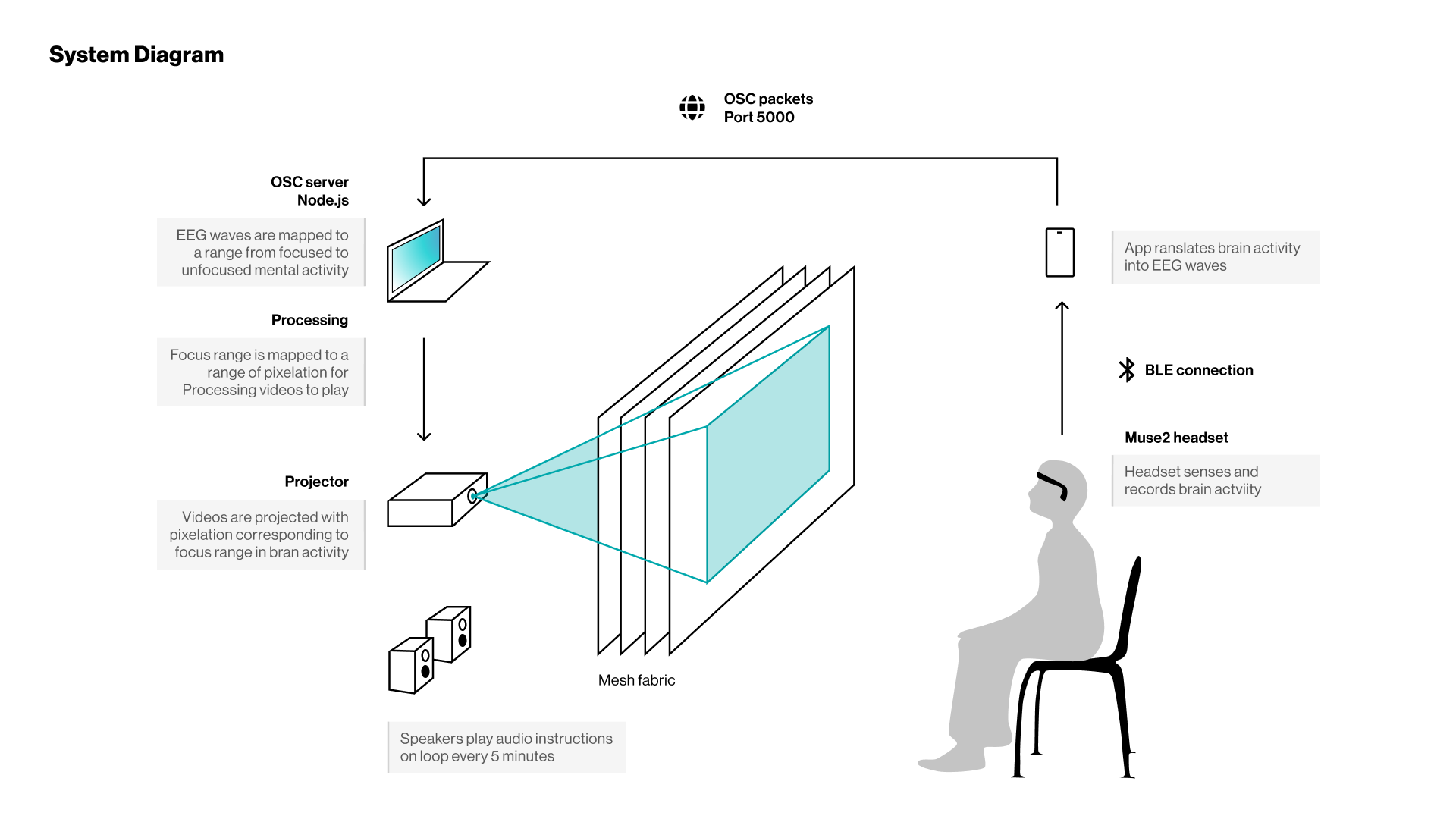 System Diagram

OSC packets
Port 5000

OSC server
Node.js

EEG waves are mapped to a range from focused to unfocused mental activity

Processing

Focus range is mapped to a range of pixelation for Processing videos to play

Projector

Videos are projected with pixelation corresponding to focus range in bran activity

Speakers play audio instructions on loop every 5 minutes

Mesh fabric

App ranslates brain activity into EEG waves

BLE connection

Muse2 headset

Headset senses and records brain actviity