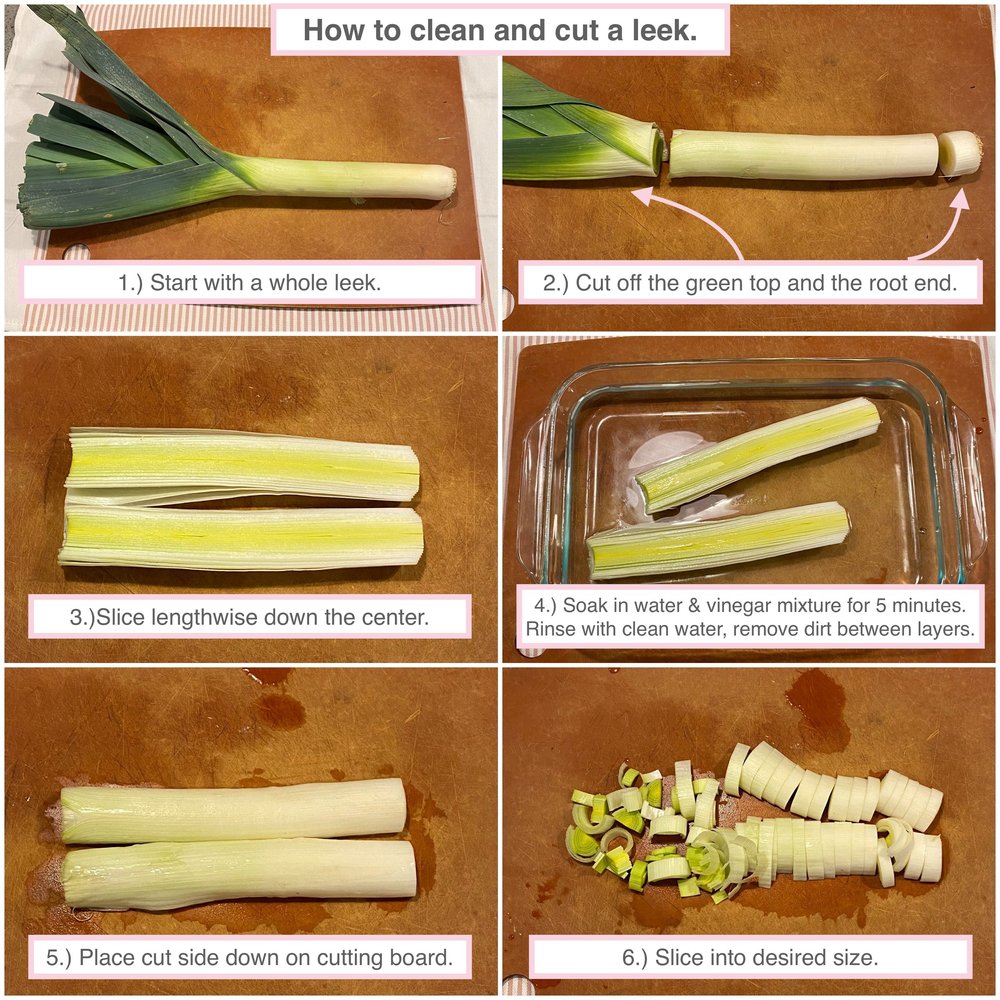 How to clean and cut a leek.

1.) Start with a whole leek.

2.) Cut off the green top and the root end.

3.)Slice lengthwise down the center.

4.) Soak in water & vinegar mixture for 5 minutes. Rinse with clean water, remove dirt between layers.

5.) Place cut side down on cutting board.

6.) Slice into desired size.