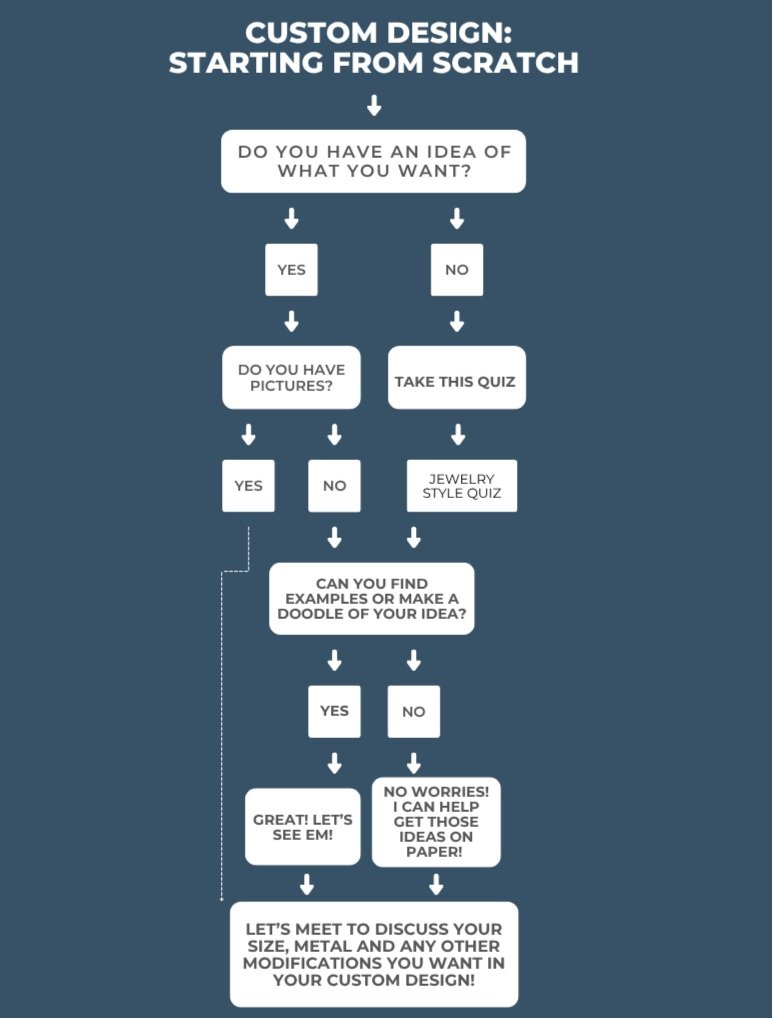 CUSTOM DESIGN:
STARTING FROM SCRATCH

DO YOU HAVE AN IDEA OF WHAT YOU WANT?

YES

NO

DO YOU HAVE PICTURES?

TAKE THIS QUIZ

YES

NO

JEWELRY STYLE QUIZ

CAN YOU FIND EXAMPLES OR MAKE A DOODLE OF YOUR IDEA?

YES

NO

GREAT! LET'S SEE EM!

NO WORRIES! I CAN HELP GET THOSE IDEAS ON PAPER!

LET'S MEET TO DISCUSS YOUR SIZE, METAL AND ANY OTHER MODIFICATIONS YOU WANT IN YOUR CUSTOM DESIGN!