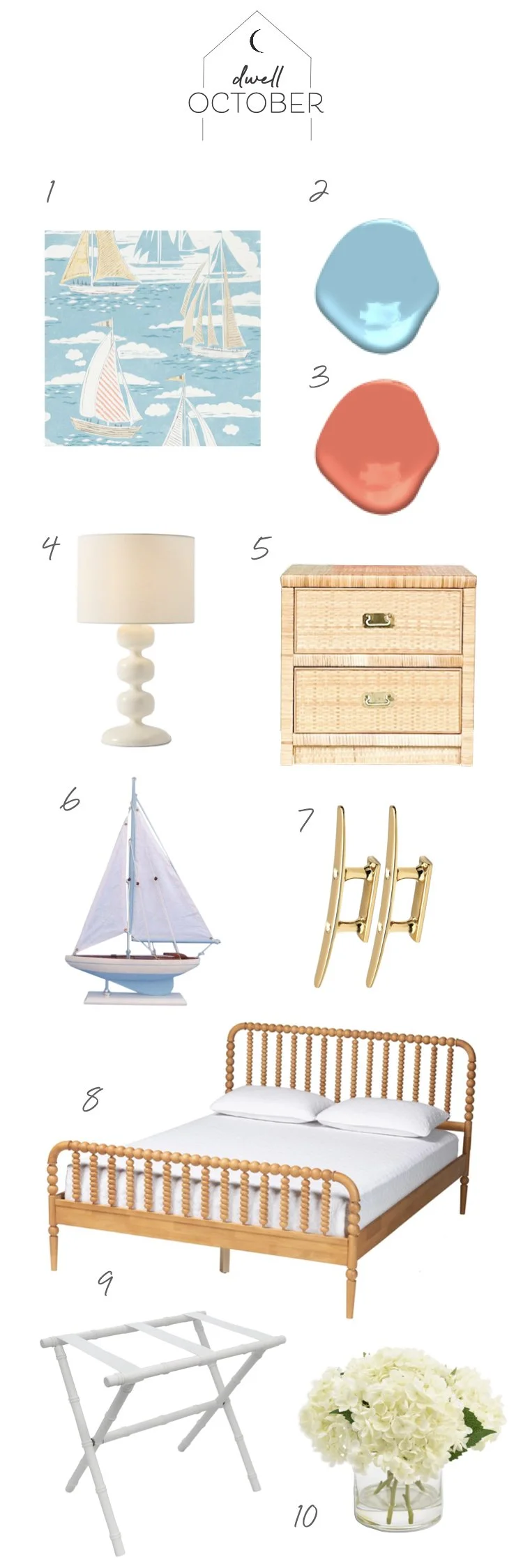 dwell
OCTOBER

1

2

3

4

5

6

7

8

9

10