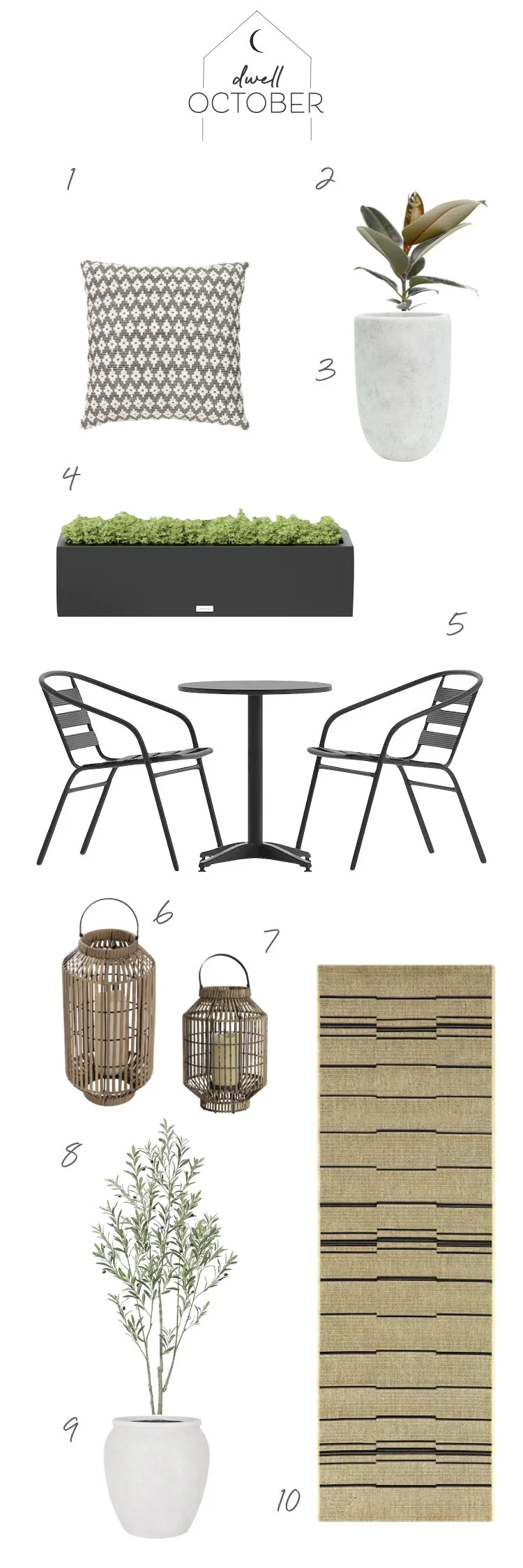 dwell
OCTOBER

1

2

3

4

5

6

7

8

9

10