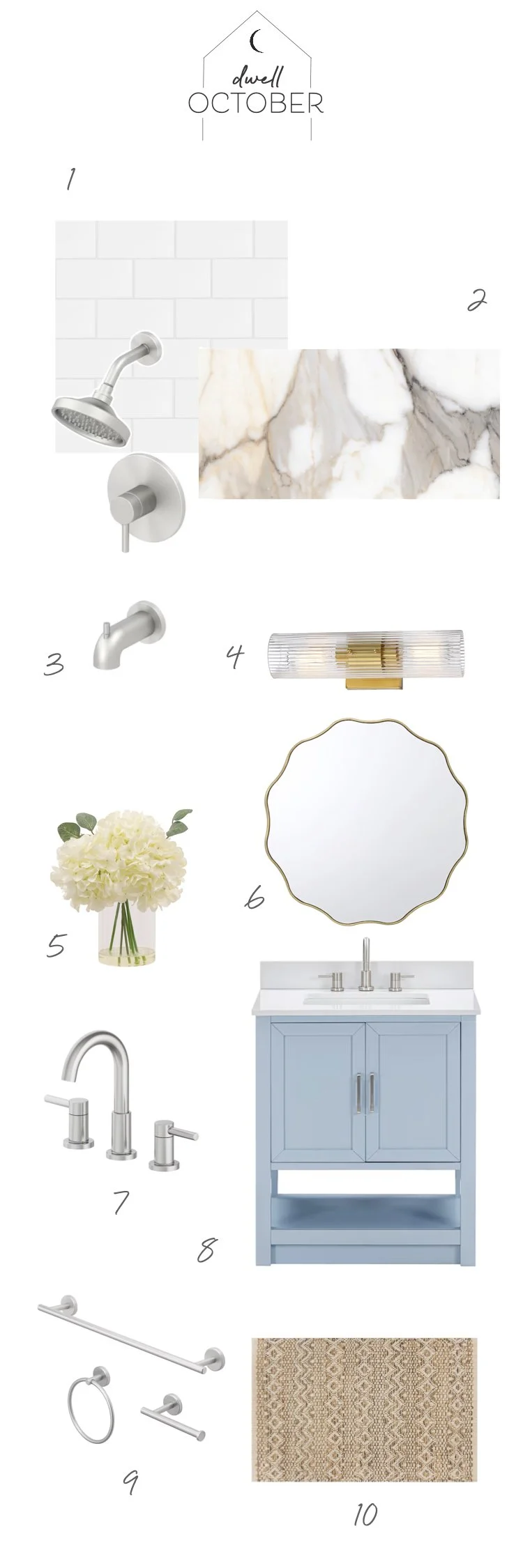 dwell
OCTOBER

1

2

3

4

5

6

7

8

9

10