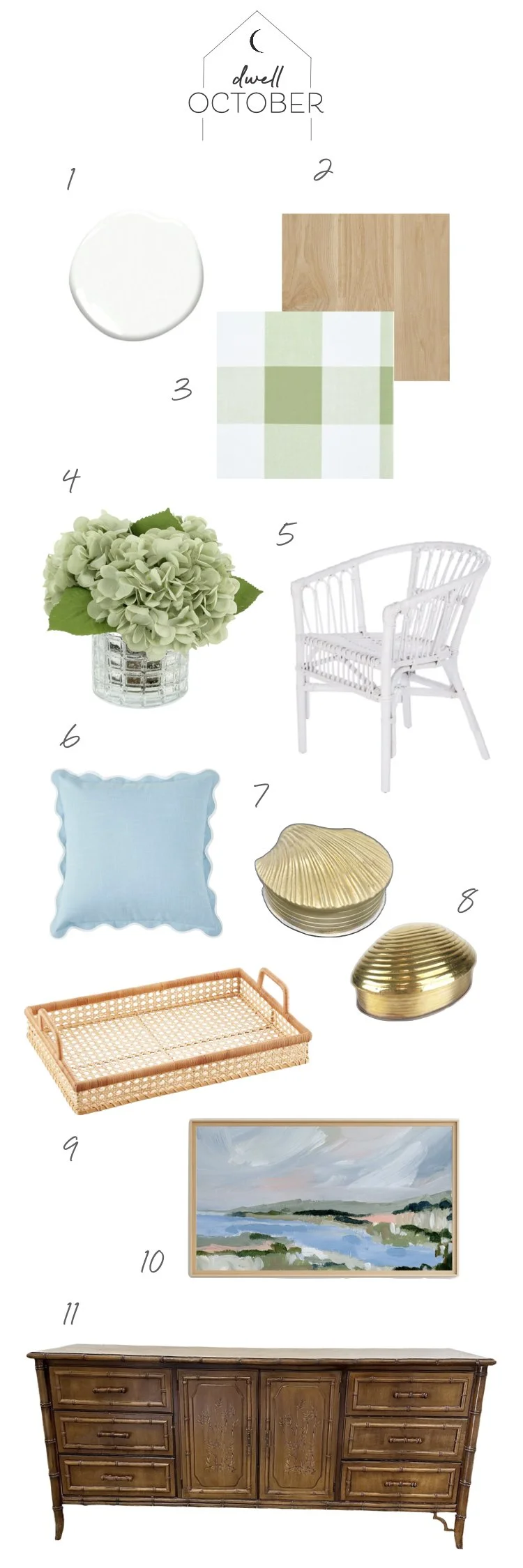 dwell
OCTOBER

1

2

3

4

5

6

7

8

9

10

11