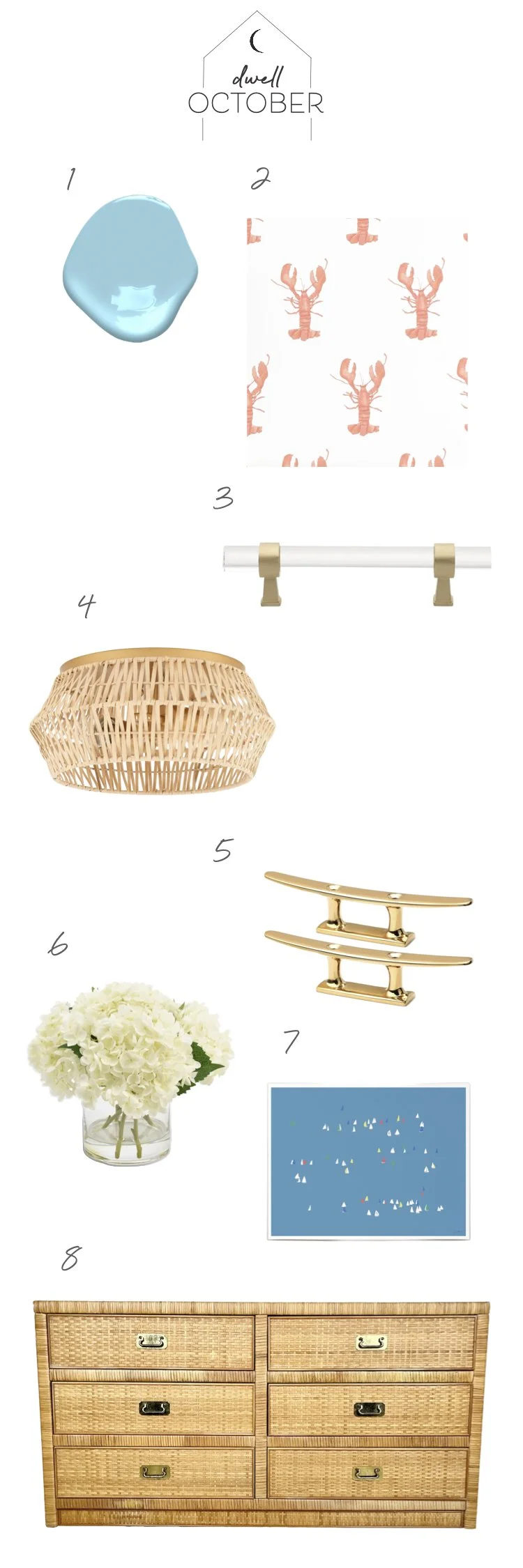 dwell
OCTOBER

1

2

3

4

5

6

7

8