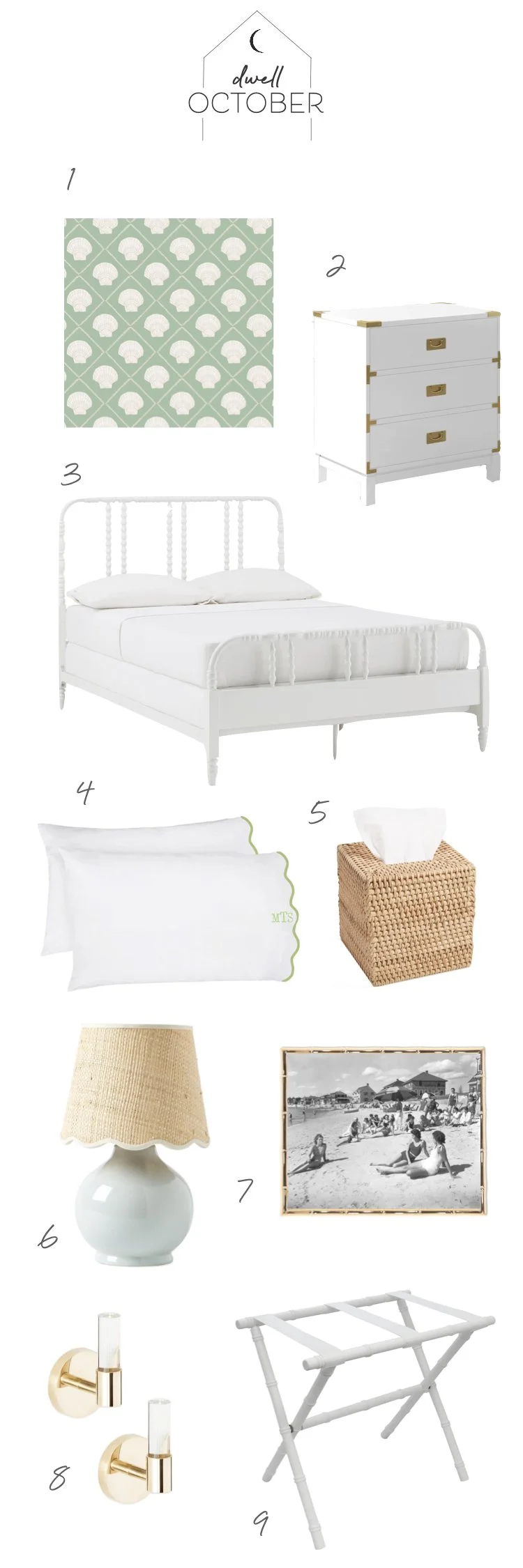 dwell
OCTOBER

1

2

3

4

5

MTS

6

7

8

9