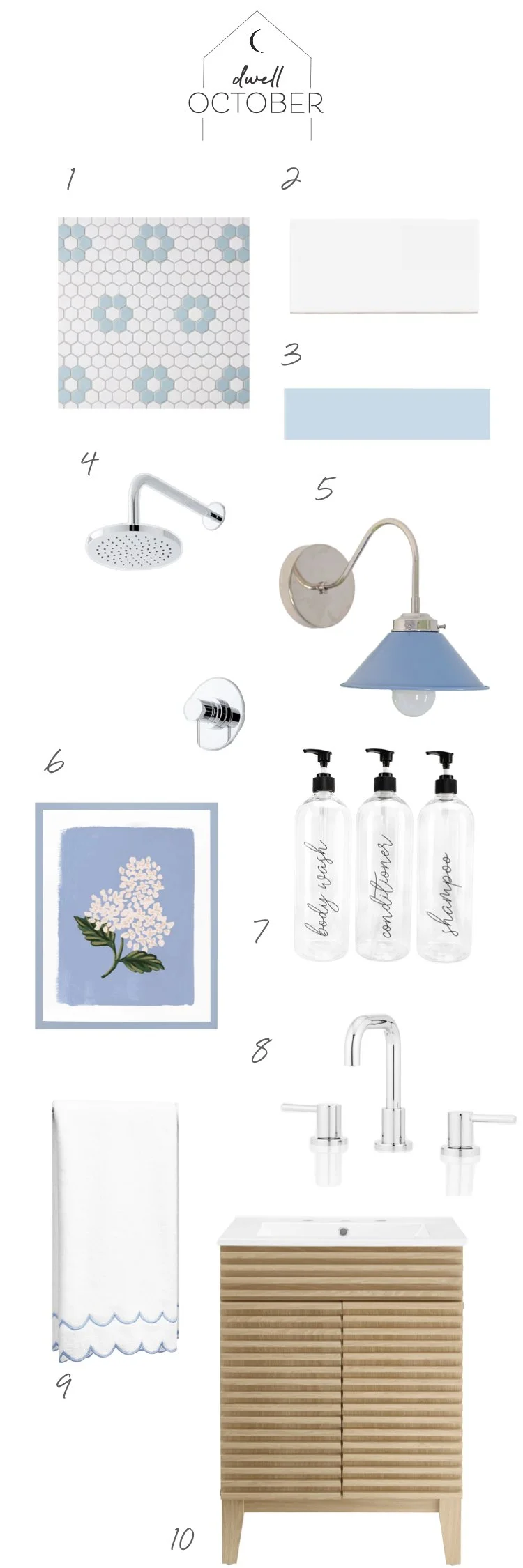 dwell
OCTOBER

1

2

3

4

5

6

body wash
conditioner
shampoo

7

8

9

10