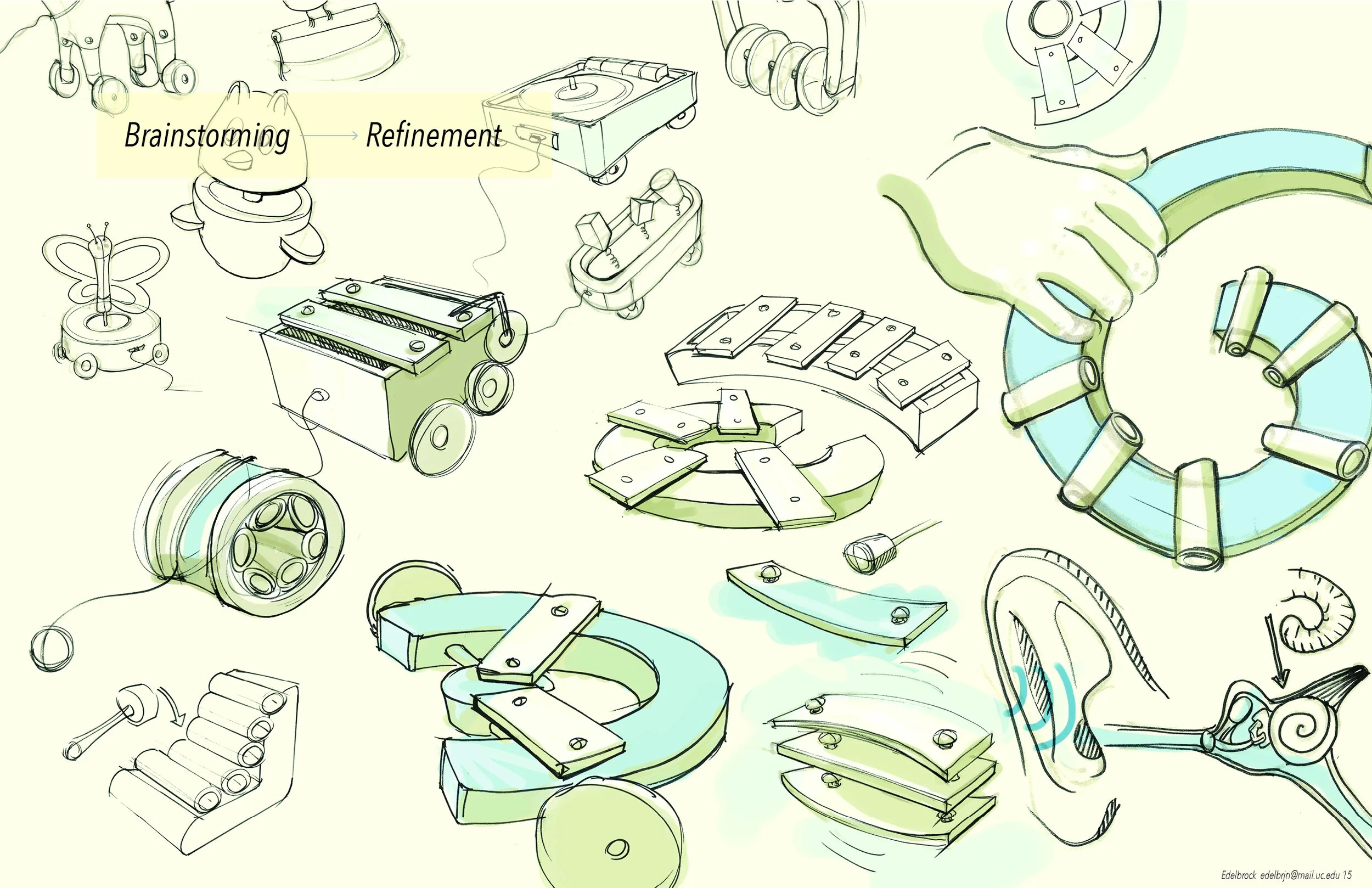 Brainstorming → Refinement

Edelbrock edelbrjn@mail.uc.edu 15