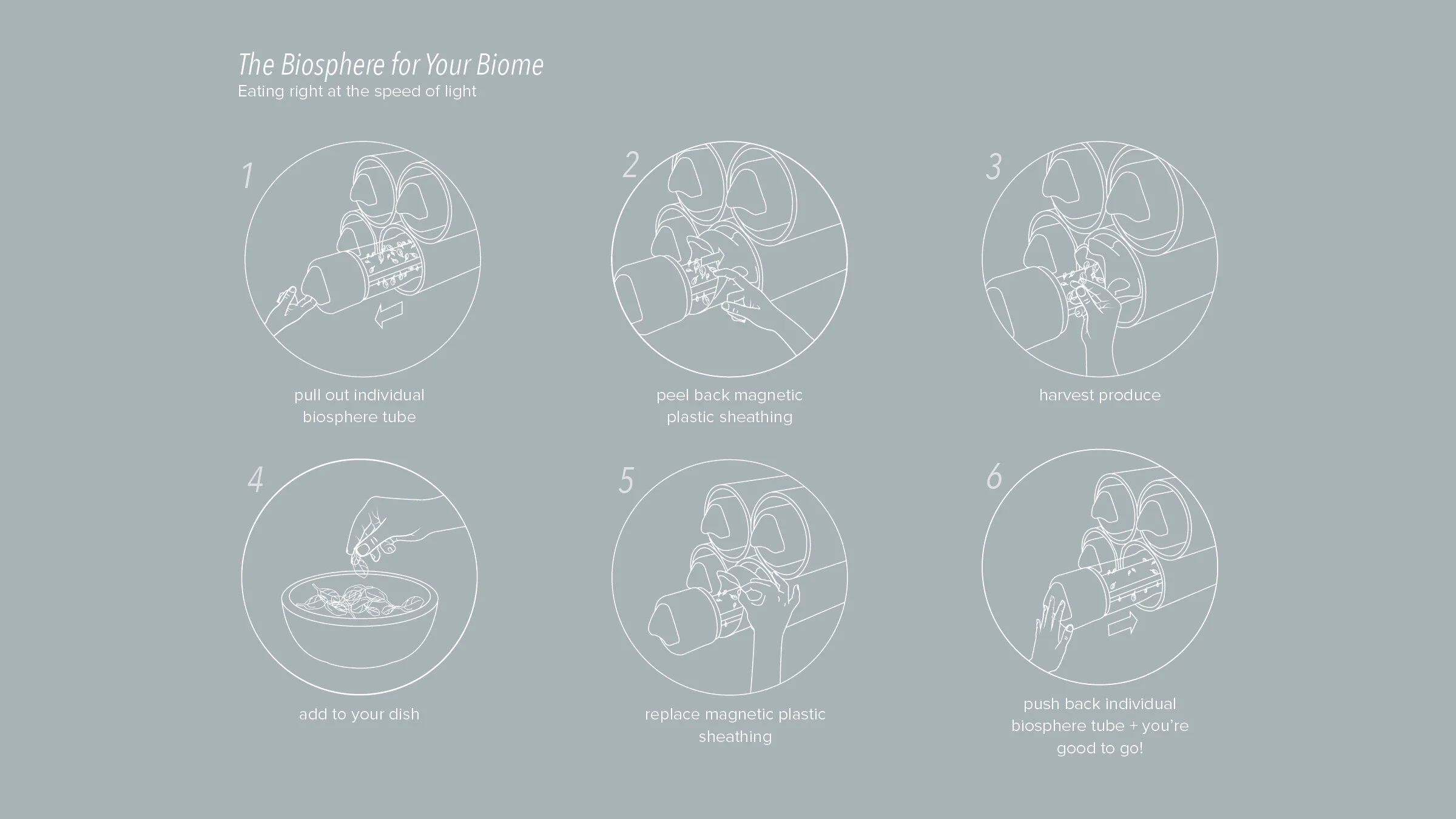 The Biosphere for Your Biome
Eating right at the speed of light

1

pull out individual biosphere tube

2

peel back magnetic plastic sheathing

3

harvest produce

4

add to your dish

5

replace magnetic plastic sheathing

6

push back individual biosphere tube + you're good to go!