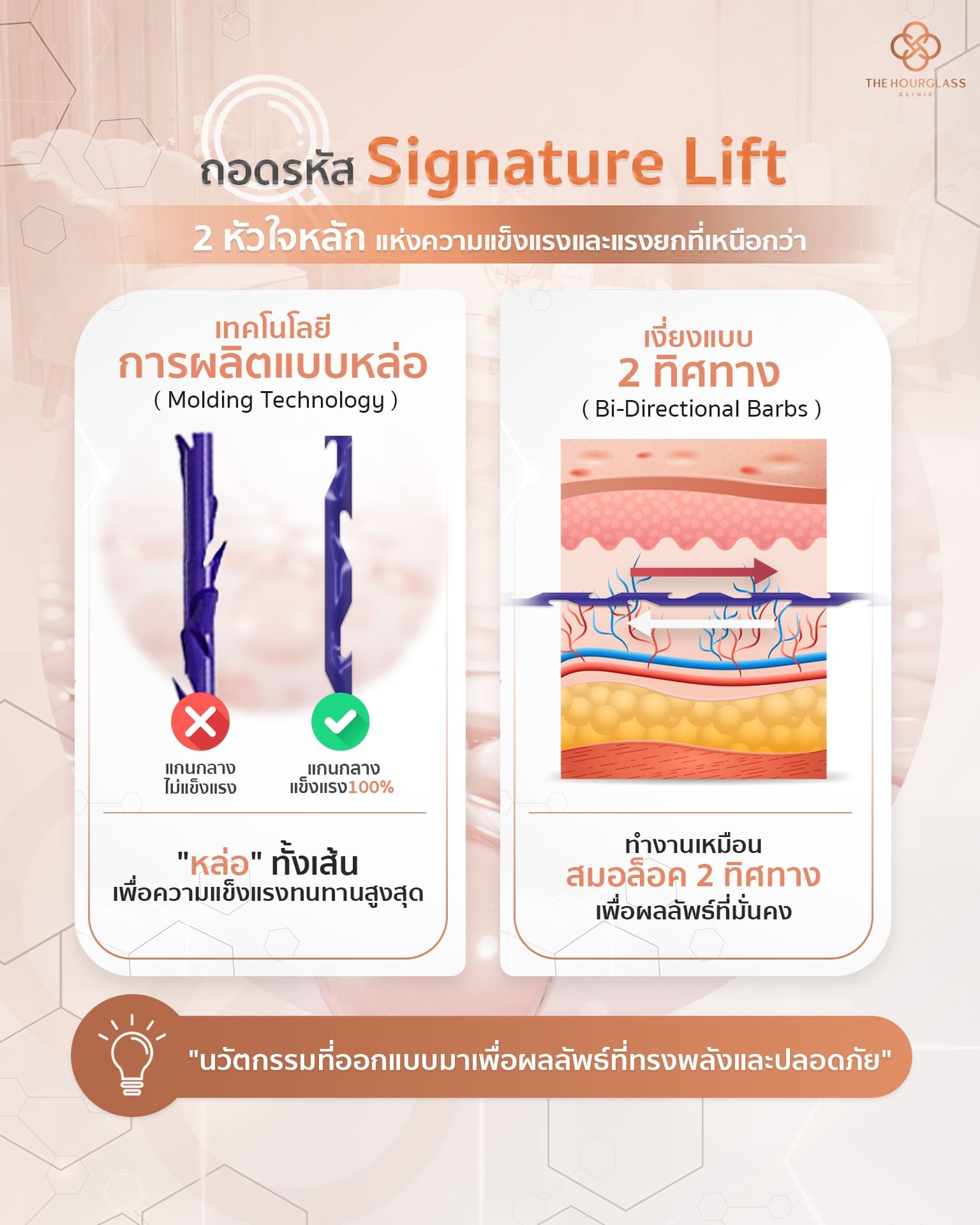 THE HOURGLASS
CLINIC

ถอดรหัส Signature Lift

2 หัวใจหลัก แห่งความแข็งแรงและแรงยกที่เหนือกว่า

เทคโนโลยี
การผลิตแบบหล่อ
( Molding Technology )

แกนกลาง
ไม่แข็งแรง

แกนกลาง
แข็งแรง100%

"หล่อ" ทั้งเส้น
เพื่อความแข็งแรงทนทานสูงสุด

เงี่ยงแบบ
2 ทิศทาง
( Bi-Directional Barbs )

ทำงานเหมือน
สมอล็อค 2 ทิศทาง
เพื่อผลลัพธ์ที่มั่นคง

"นวัตกรรมที่ออกแบบมาเพื่อผลลัพธ์ที่ทรงพลังและปลอดภัย"