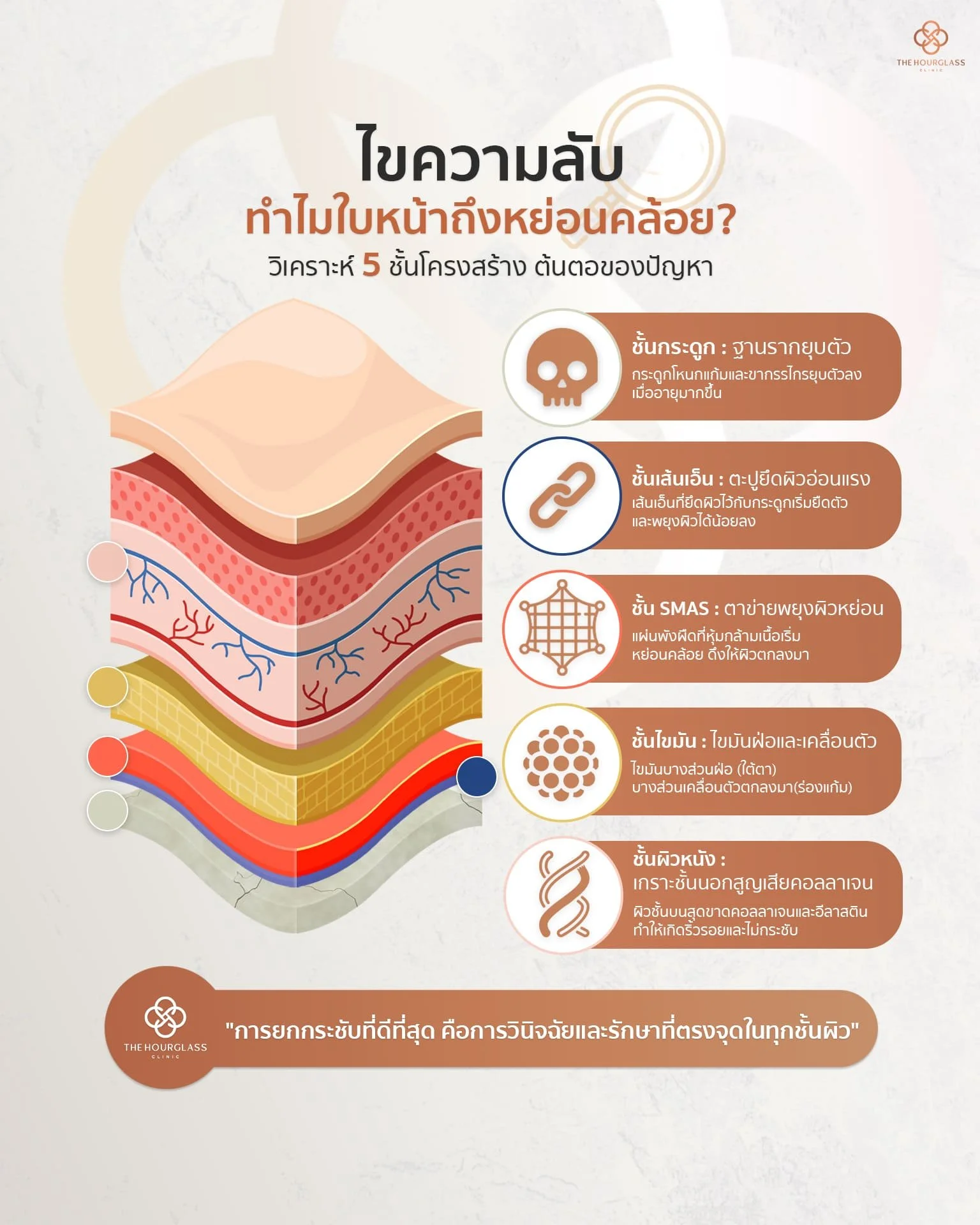 THE HOURGLASS
CLINIC

ไขความลับ
ทำไมใบหน้าถึงหย่อนคล้อย?
วิเคราะห์ 5 ชั้นโครงสร้าง ต้นตอของปัญหา

ชั้นกระดูก : ฐานรากยุบตัว
กระดูกโหนกแก้มและขากรรไกรยุบตัวลง เมื่ออายุมากขึ้น

ชั้นเส้นเอ็น : ตะปูยึดผิวอ่อนแรง
เส้นเอ็นที่ยึดผิวไว้กับกระดูกเริ่มยืดตัว และพยุงผิวได้น้อยลง

ชั้น SMAS : ตาข่ายพยุงผิวหย่อน
แผ่นพังผืดที่หุ้มกล้ามเนื้อเริ่ม หย่อนคล้อย ดึงให้ผิวตกลงมา

ชั้นไขมัน : ไขมันฝ่อและเคลื่อนตัว
ไขมันบางส่วนฝ่อ (ใต้ตา) บางส่วนเคลื่อนตัวตกลงมา(ร่องแก้ม)

ชั้นผิวหนัง :
เกราะชั้นนอกสูญเสียคอลลาเจน
ผิวชั้นบนสุดขาดคอลลาเจนและอีลาสติน ทำให้เกิดริ้วรอยและไม่กระชับ

THE HOURGLASS
CLINIC
"การยกกระชับที่ดีที่สุด คือการวินิจฉัยและรักษาที่ตรงจุดในทุกชั้นผิว"