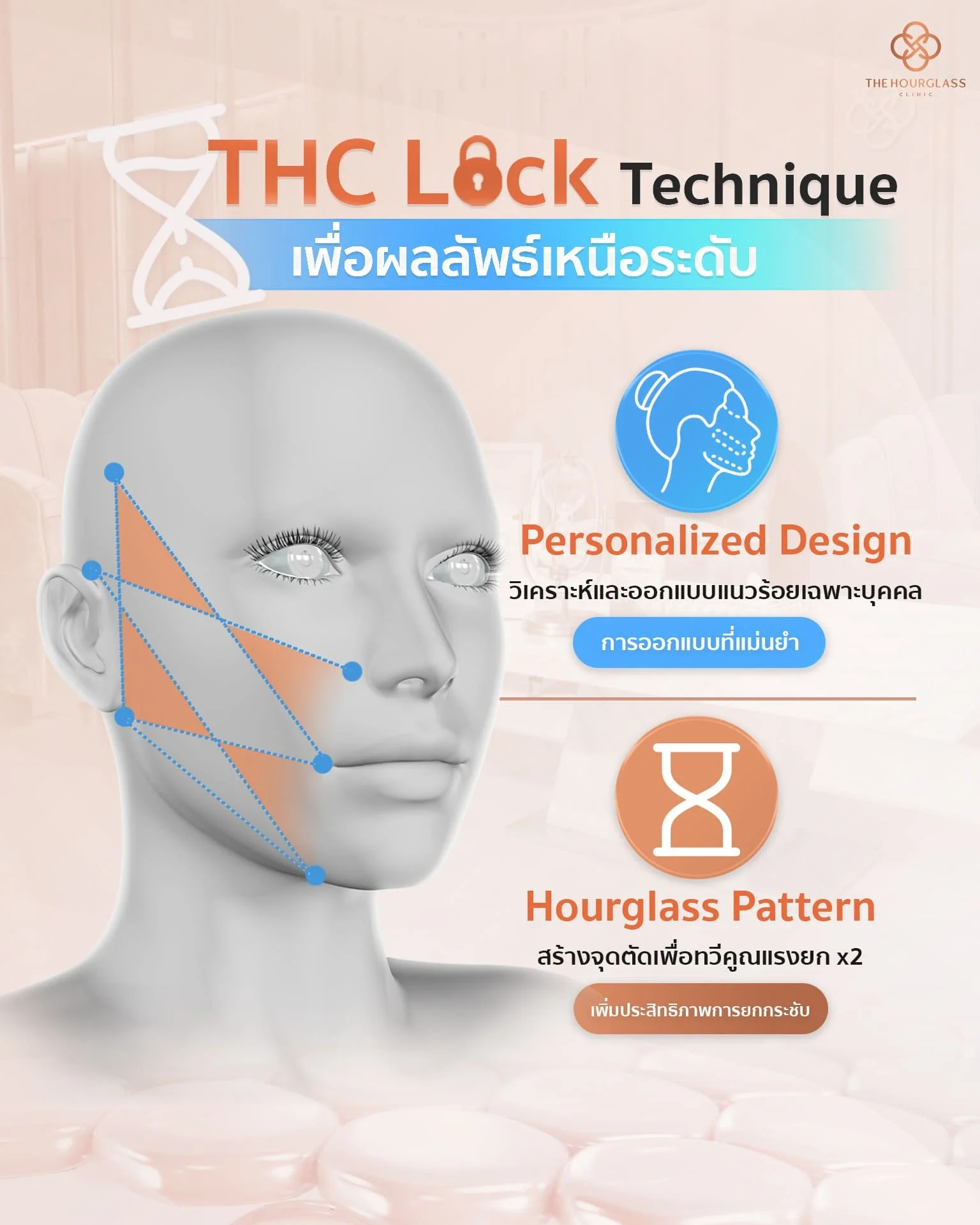 THE HOURGLASS
CLINIC

THC Lock Technique

เพื่อผลลัพธ์เหนือระดับ

Personalized Design

วิเคราะห์และออกแบบแนวร้อยเฉพาะบุคคล

การออกแบบที่แม่นยำ

Hourglass Pattern

สร้างจุดตัดเพื่อทวีคูณแรงยก x2

เพิ่มประสิทธิภาพการยกกระชับ