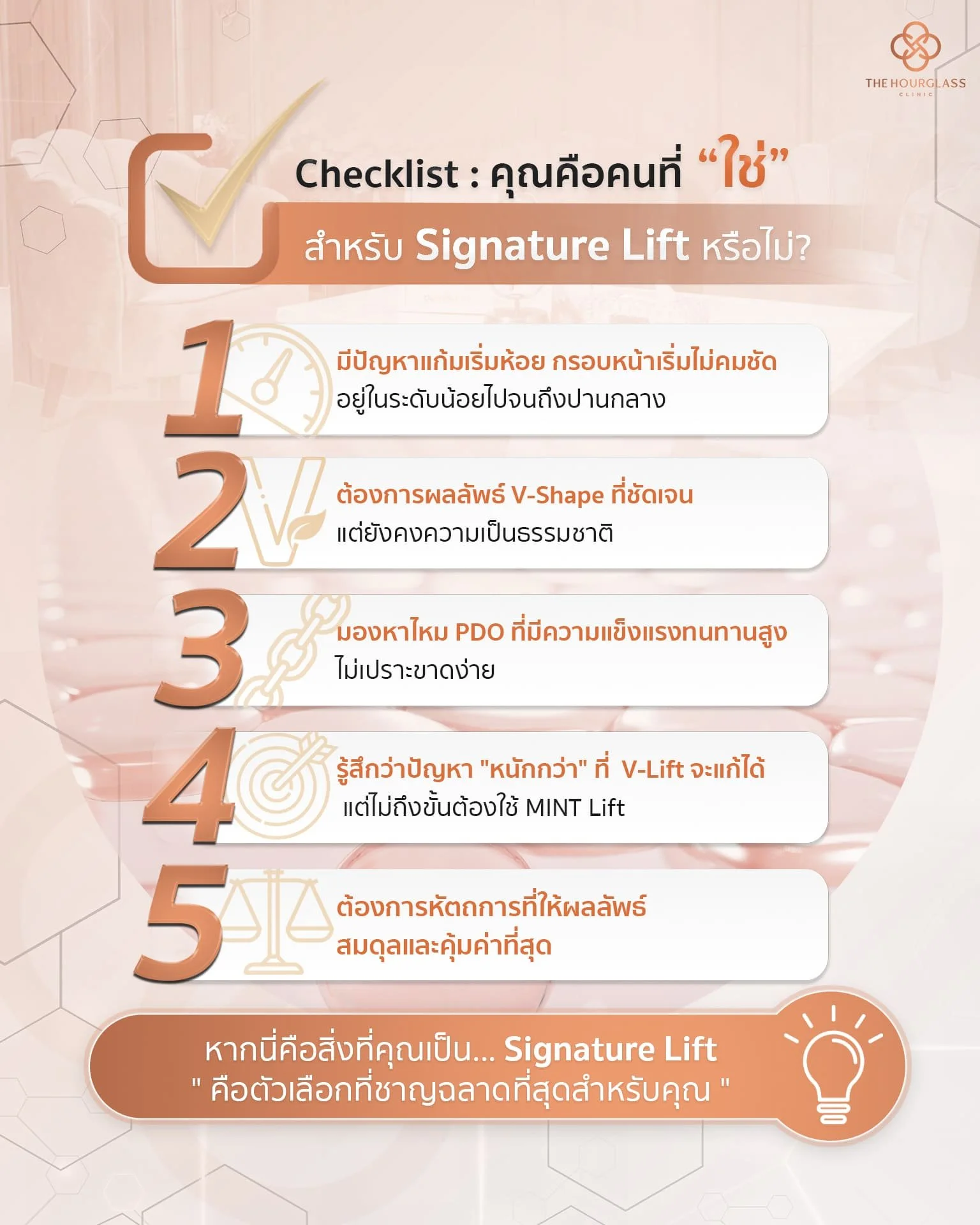 THE HOURGLASS
CLINIC

Checklist : คุณคือคนที่ “ใช่”

สำหรับ Signature Lift หรือไม่?

1
มีปัญหาแก้มเริ่มห้อย กรอบหน้าเริ่มไม่คมชัด
อยู่ในระดับน้อยไปจนถึงปานกลาง

2
ต้องการผลลัพธ์ V-Shape ที่ชัดเจน
แต่ยังคงความเป็นธรรมชาติ

3
มองหาไหม PDO ที่มีความแข็งแรงทนทานสูง
ไม่เปราะขาดง่าย

4
รู้สึกว่าปัญหา "หนักกว่า" ที่ V-Lift จะแก้ได้
แต่ไม่ถึงขั้นต้องใช้ MINT Lift

5
ต้องการหัตถการที่ให้ผลลัพธ์
สมดุลและคุ้มค่าที่สุด

หากนี่คือสิ่งที่คุณเป็น... Signature Lift
" คือตัวเลือกที่ชาญฉลาดที่สุดสำหรับคุณ "