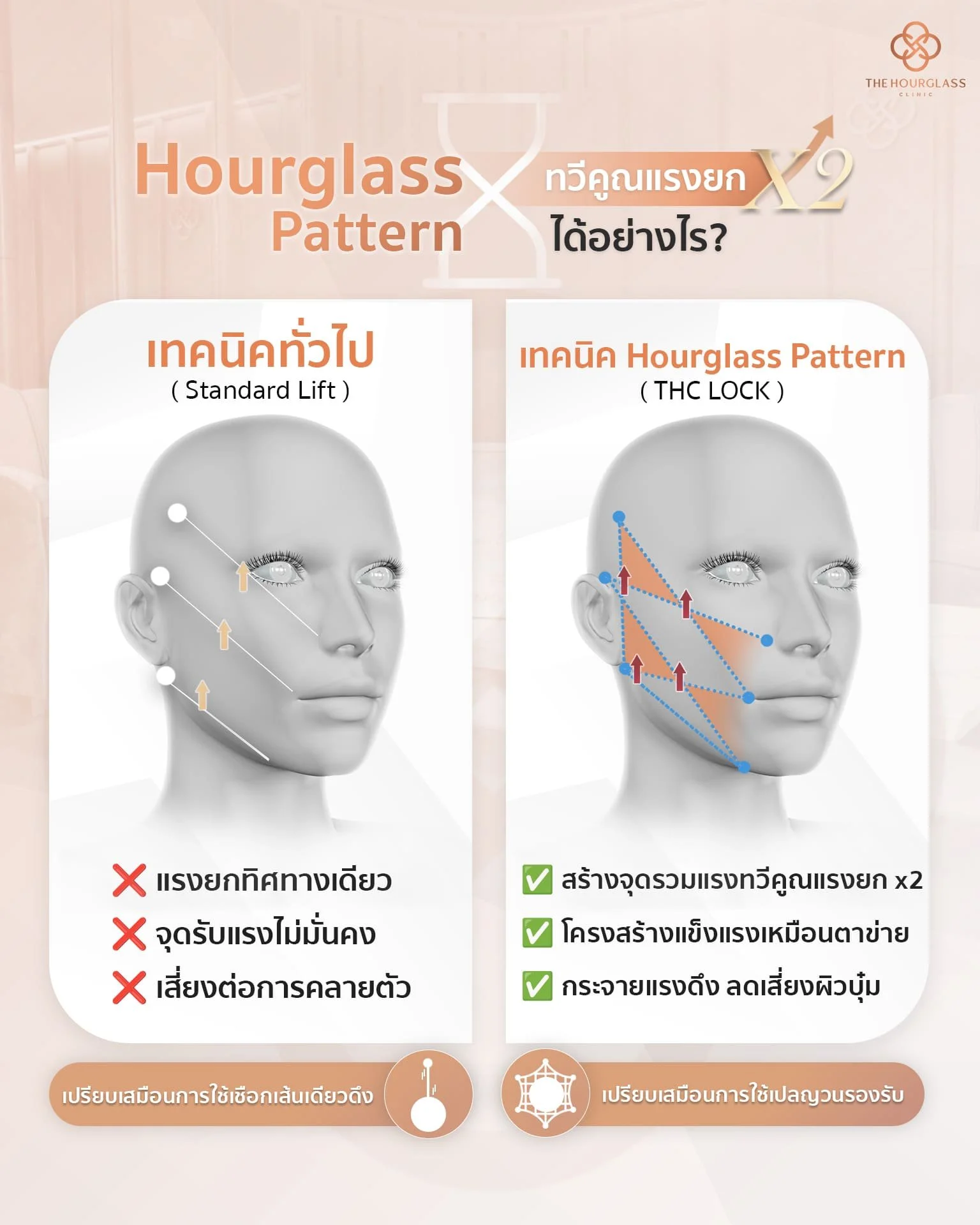 THE HOURGLASS
CLINIC

Hourglass Pattern

ทวีคูณแรงยก X2
ได้อย่างไร?

เทคนิคทั่วไป
( Standard Lift )

❌ แรงยกทิศทางเดียว
❌ จุดรับแรงไม่มั่นคง
❌ เสี่ยงต่อการคลายตัว

เปรียบเสมือนการใช้เชือกเส้นเดียวดึง

เทคนิค Hourglass Pattern
( THC LOCK )

✅ สร้างจุดรวมแรงทวีคูณแรงยก x2
✅ โครงสร้างแข็งแรงเหมือนตาข่าย
✅ กระจายแรงดึง ลดเสี่ยงผิวบุ๋ม

เปรียบเสมือนการใช้เปลญวนรองรับ