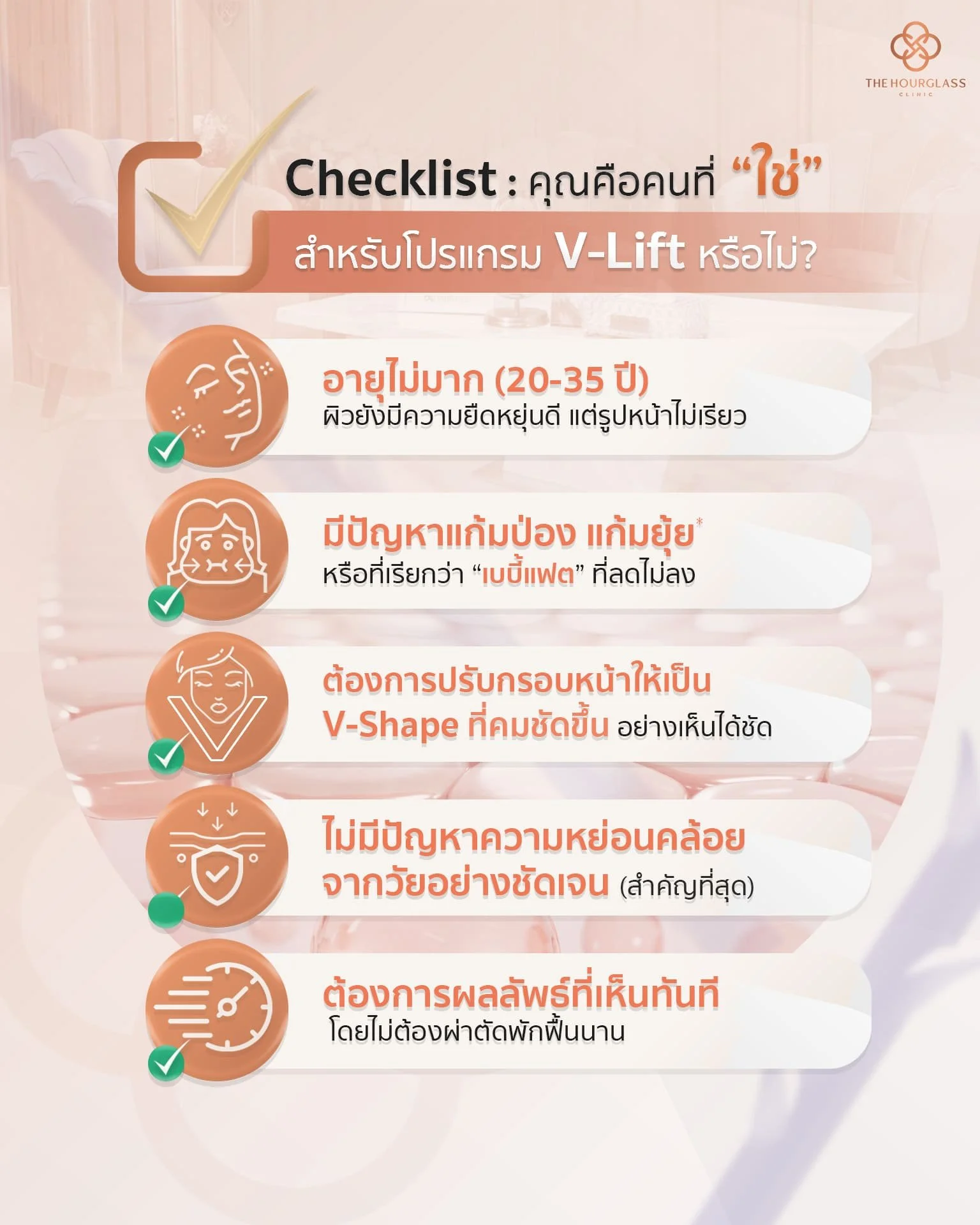 THE HOURGLASS
CLINIC

Checklist : คุณคือคนที่ “ใช่”
สำหรับโปรแกรม V-Lift หรือไม่?

อายุไม่มาก (20-35 ปี)
ผิวยังมีความยืดหยุ่นดี แต่รูปหน้าไม่เรียว

มีปัญหาแก้มป่อง แก้มยุ้ย*
หรือที่เรียกว่า “เบบี้แฟต” ที่ลดไม่ลง

ต้องการปรับกรอบหน้าให้เป็น V-Shape ที่คมชัดขึ้น อย่างเห็นได้ชัด

ไม่มีปัญหาความหย่อนคล้อย จากวัยอย่างชัดเจน (สำคัญที่สุด)

ต้องการผลลัพธ์ที่เห็นทันที
โดยไม่ต้องผ่าตัดพักฟื้นนาน