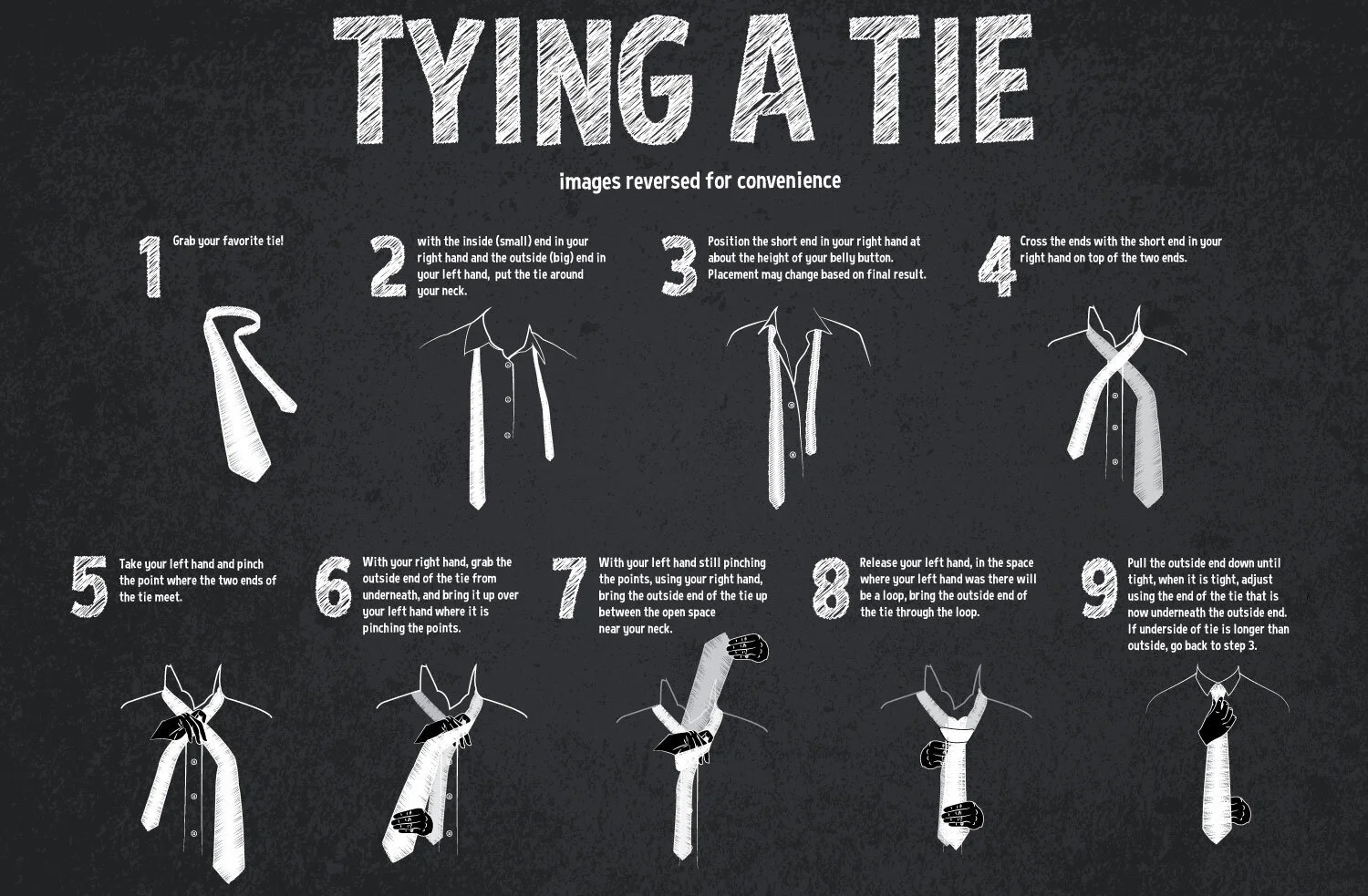 TYING A TIE

images reversed for convenience

1 Grab your favorite tie!

2 with the inside (small) end in your right hand and the outside (big) end in your left hand, put the tie around your neck.

3 Position the short end in your right hand at about the height of your belly button. Placement may change based on final result.

4 Cross the ends with the short end in your right hand on top of the two ends.

5 Take your left hand and pinch the point where the two ends of the tie meet.

6 With your right hand, grab the outside end of the tie from underneath, and bring it up over your left hand where it is pinching the points.

7 With your left hand still pinching the points, using your right hand, bring the outside end of the tie up between the open space near your neck.

8 Release your left hand, in the space where your left hand was there will be a loop, bring the outside end of the tie through the loop.

9 Pull the outside end down until tight, when it is tight, adjust using the end of the tie that is now underneath the outside end. If underside of tie is longer than outside, go back to step 3.