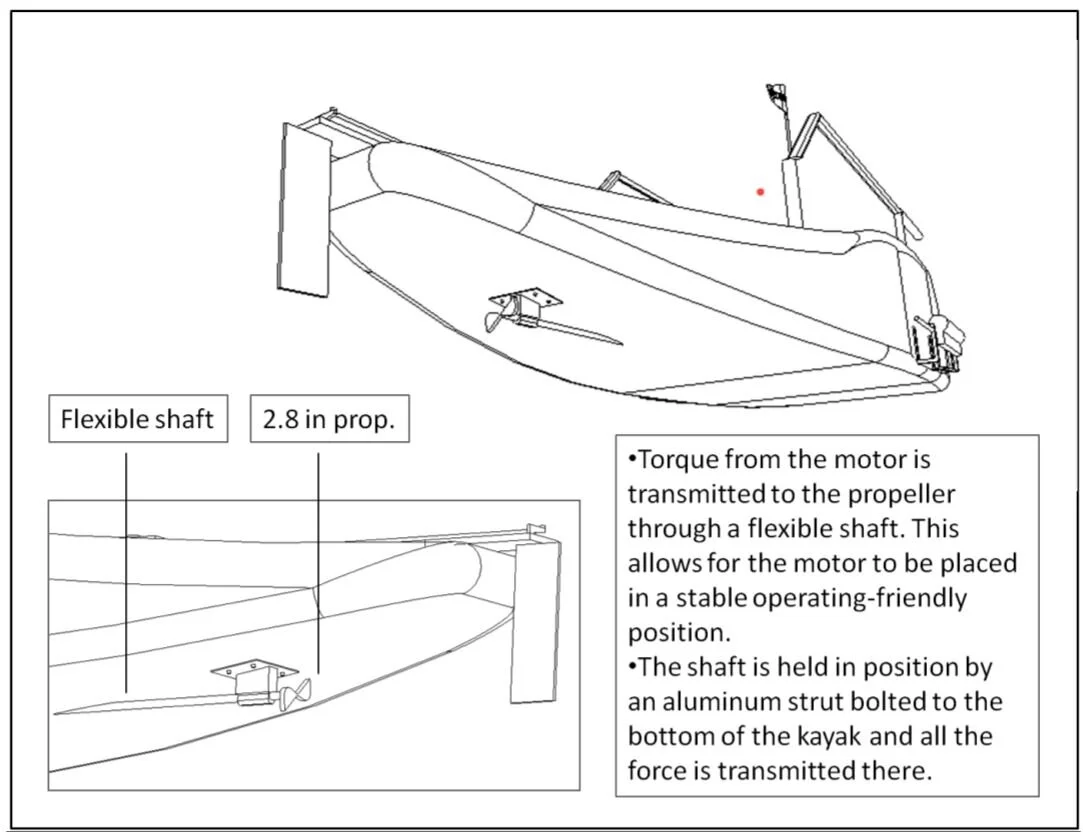 Flexible shaft

2.8 in prop.

•Torque from the motor is transmitted to the propeller through a flexible shaft. This allows for the motor to be placed in a stable operating-friendly position.
•The shaft is held in position by an aluminum strut bolted to the bottom of the kayak and all the force is transmitted there.