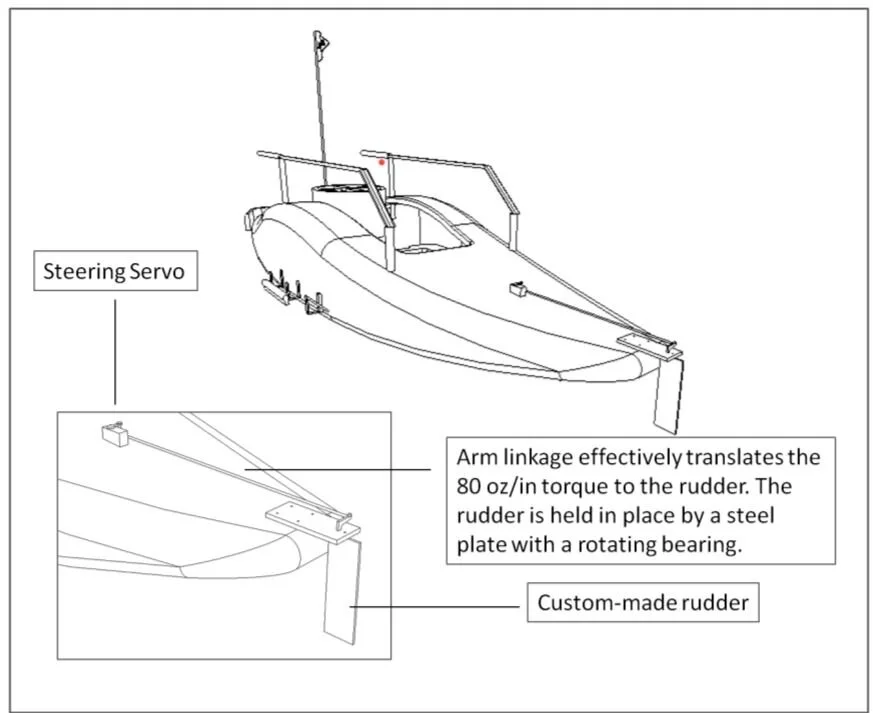 Steering Servo

Arm linkage effectively translates the 80 oz/in torque to the rudder. The rudder is held in place by a steel plate with a rotating bearing.

Custom-made rudder