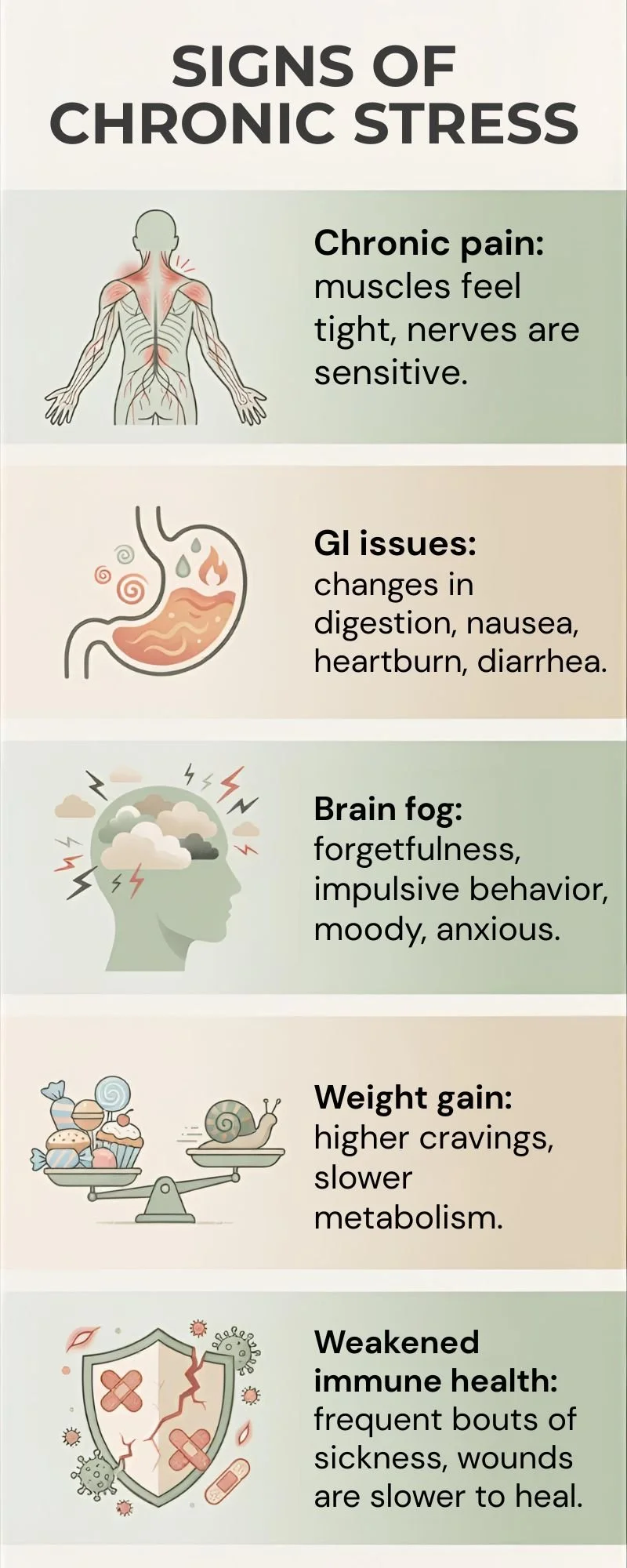 SIGNS OF CHRONIC STRESS

Chronic pain: muscles feel tight, nerves are sensitive.

GI issues: changes in digestion, nausea, heartburn, diarrhea.

Brain fog: forgetfulness, impulsive behavior, moody, anxious.

Weight gain: higher cravings, slower metabolism.

Weakened immune health: frequent bouts of sickness, wounds are slower to heal.