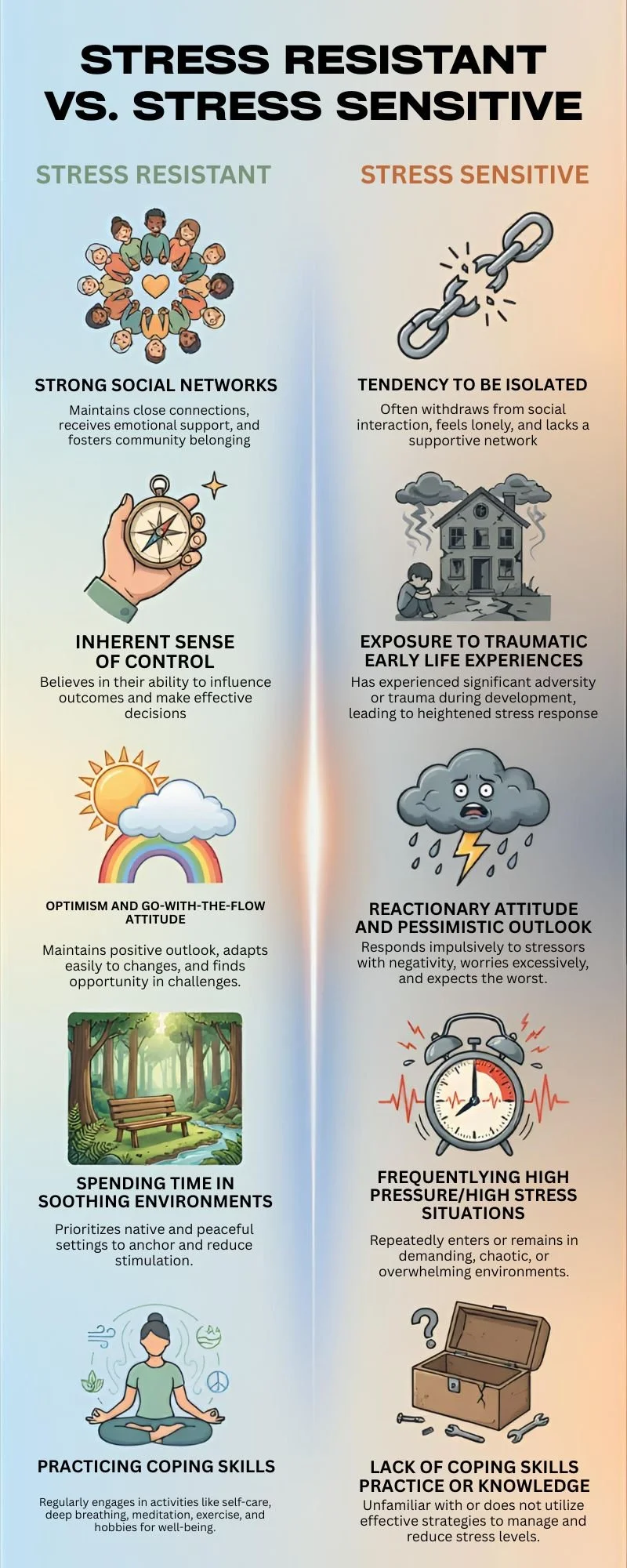 STRESS RESISTANT VS. STRESS SENSITIVE

STRESS RESISTANT

STRONG SOCIAL NETWORKS

Maintains close connections, receives emotional support, and fosters community belonging

INHERENT SENSE OF CONTROL

Believes in their ability to influence outcomes and make effective decisions

OPTIMISM AND GO-WITH-THE-FLOW ATTITUDE

Maintains positive outlook, adapts easily to changes, and finds opportunity in challenges.

SPENDING TIME IN SOOTHING ENVIRONMENTS

Prioritizes native and peaceful settings to anchor and reduce stimulation.

PRACTICING COPING SKILLS

Regularly engages in activities like self-care, deep breathing, meditation, exercise, and hobbies for well-being.

STRESS SENSITIVE

TENDENCY TO BE ISOLATED

Often withdraws from social interaction, feels lonely, and lacks a supportive network

EXPOSURE TO TRAUMATIC EARLY LIFE EXPERIENCES

Has experienced significant adversity or trauma during development, leading to heightened stress response

REACTIONARY ATTITUDE AND PESSIMISTIC OUTLOOK

Responds impulsively to stressors with negativity, worries excessively, and expects the worst.

FREQUENTLYING HIGH PRESSURE/HIGH STRESS SITUATIONS

Repeatedly enters or remains in demanding, chaotic, or overwhelming environments.

LACK OF COPING SKILLS PRACTICE OR KNOWLEDGE

Unfamiliar with or does not utilize effective strategies to manage and reduce stress levels.