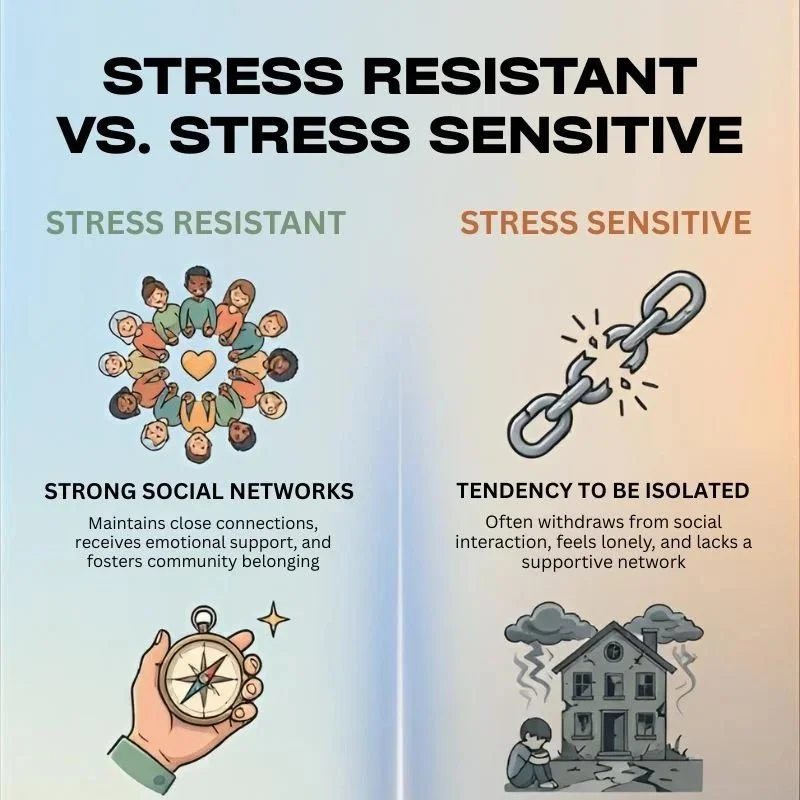 STRESS RESISTANT VS. STRESS SENSITIVE

STRESS RESISTANT

STRONG SOCIAL NETWORKS

Maintains close connections, receives emotional support, and fosters community belonging

STRESS SENSITIVE

TENDENCY TO BE ISOLATED

Often withdraws from social interaction, feels lonely, and lacks a supportive network