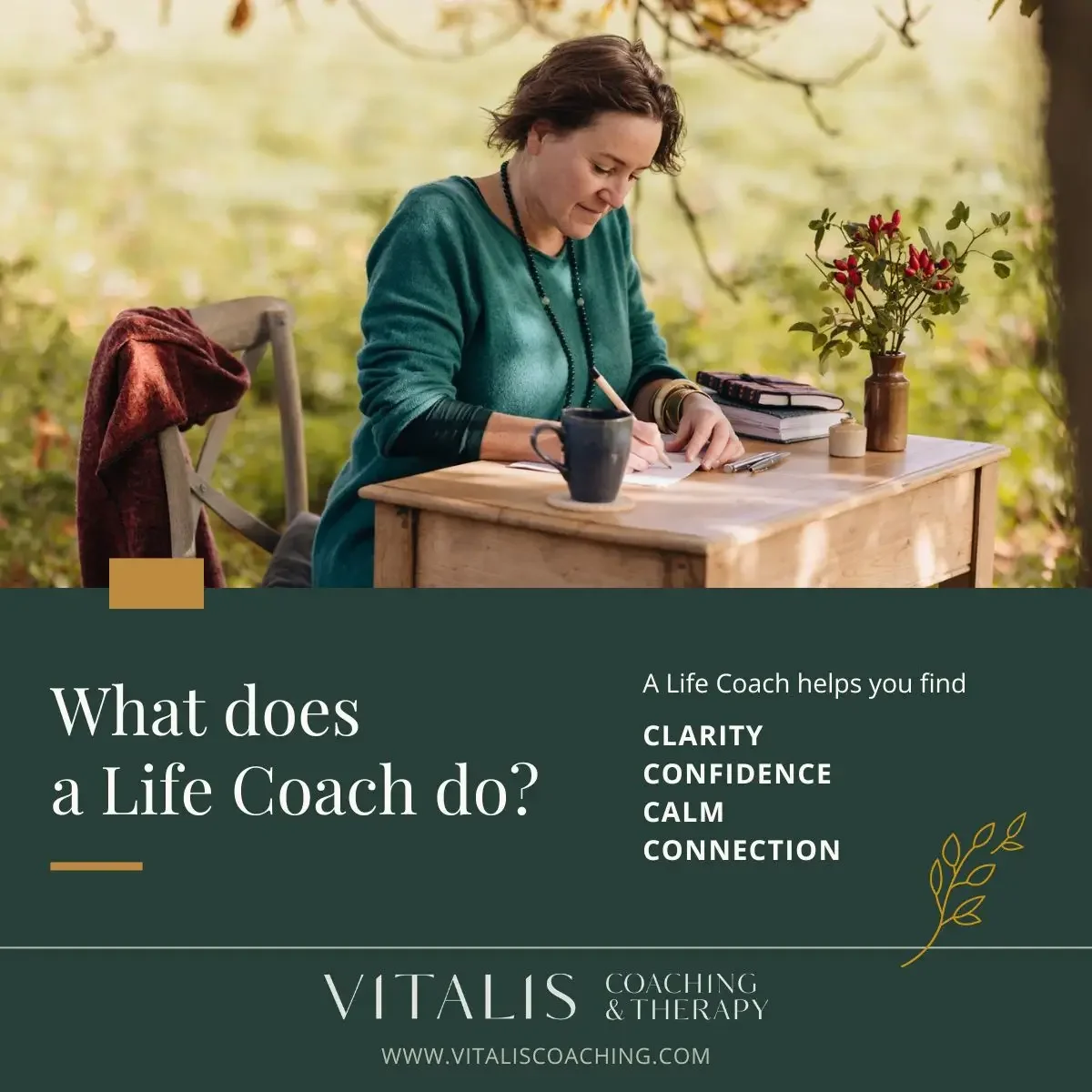 What does a Life Coach do?

A Life Coach helps you find

CLARITY
CONFIDENCE
CALM
CONNECTION

VITALIS COACHING & THERAPY

WWW.VITALISCOACHING.COM