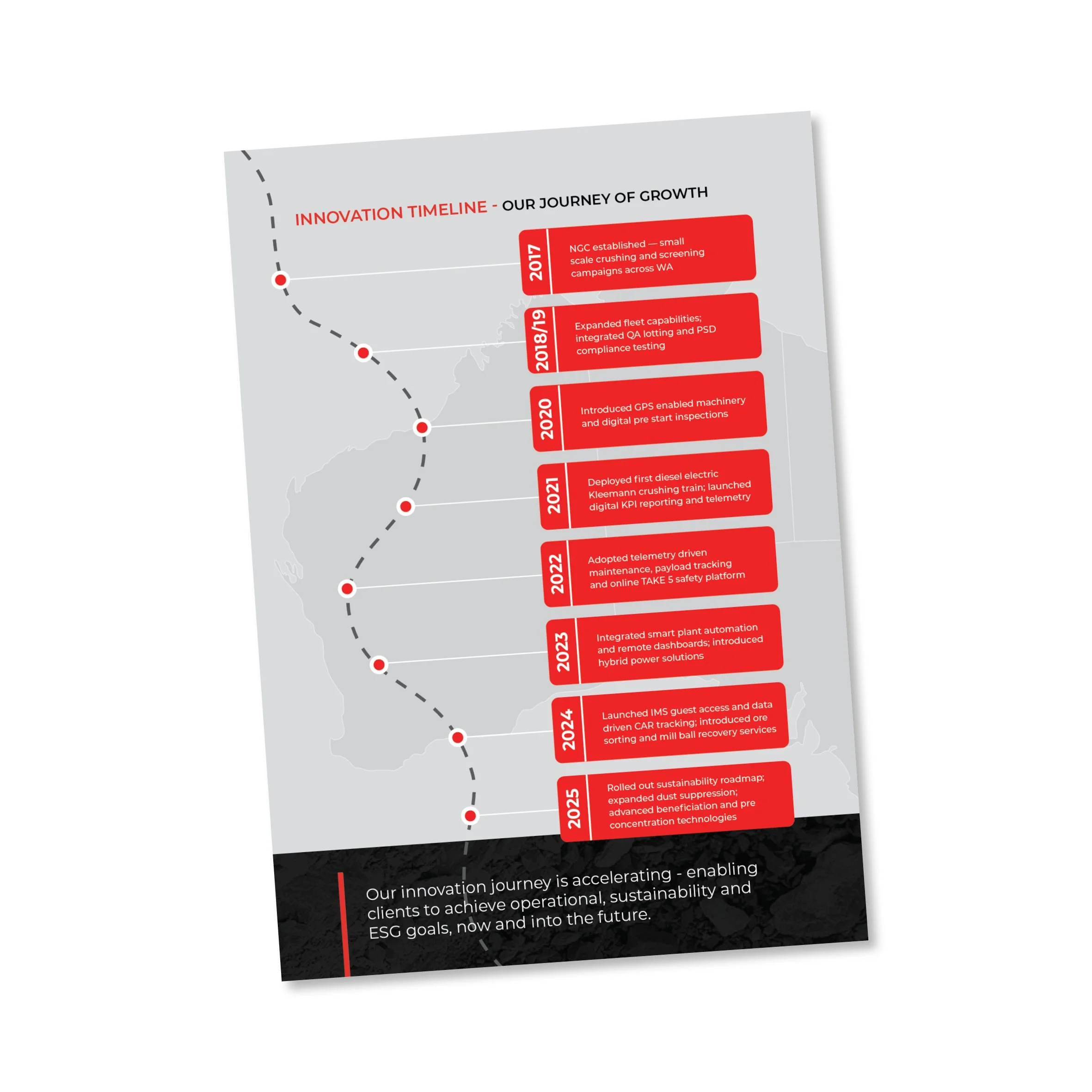 INNOVATION TIMELINE - OUR JOURNEY OF GROWTH

2017
NGC established — small scale crushing and screening campaigns across WA

2018/19
Expanded fleet capabilities; integrated QA lotting and PSD compliance testing

2020
Introduced GPS enabled machinery and digital pre start inspections

2021
Deployed first diesel electric Kleemann crushing train; launched digital KPI reporting and telemetry

2022
Adopted telemetry driven maintenance, payload tracking and online TAKE 5 safety platform

2023
Integrated smart plant automation and remote dashboards; introduced hybrid power solutions

2024
Launched IMS guest access and data driven CAR tracking; introduced ore sorting and mill ball recovery services

2025
Rolled out sustainability roadmap; expanded dust suppression; advanced beneficiation and pre concentration technologies

Our innovation journey is accelerating - enabling clients to achieve operational, sustainability and ESG goals, now and into the future.