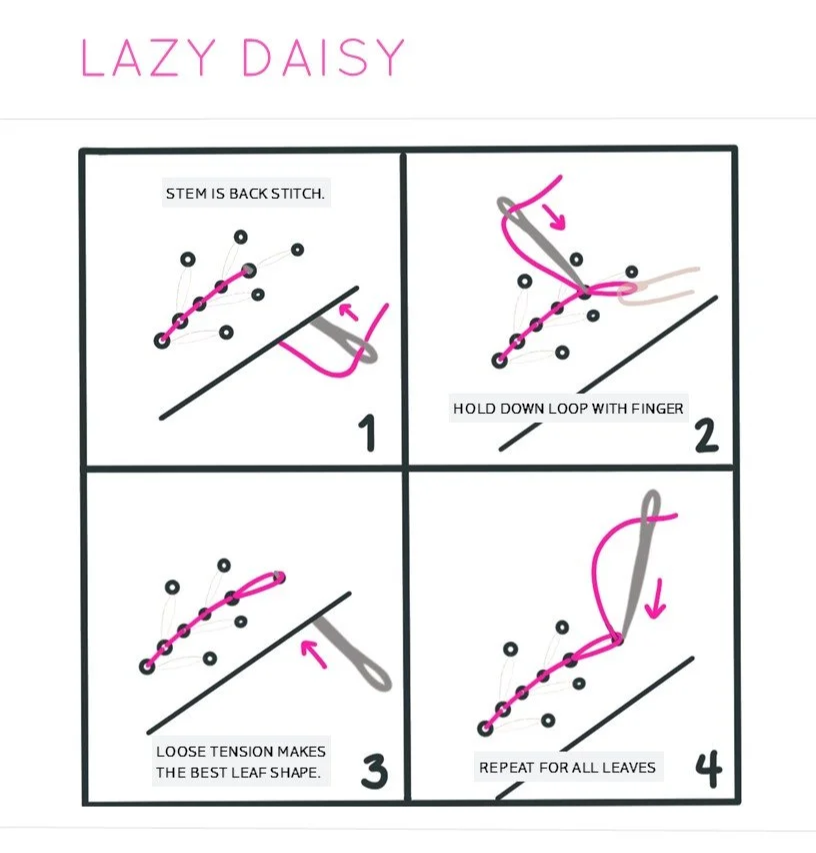 LAZY DAISY

STEM IS BACK STITCH.

1

HOLD DOWN LOOP WITH FINGER

2

LOOSE TENSION MAKES THE BEST LEAF SHAPE.

3

REPEAT FOR ALL LEAVES

4