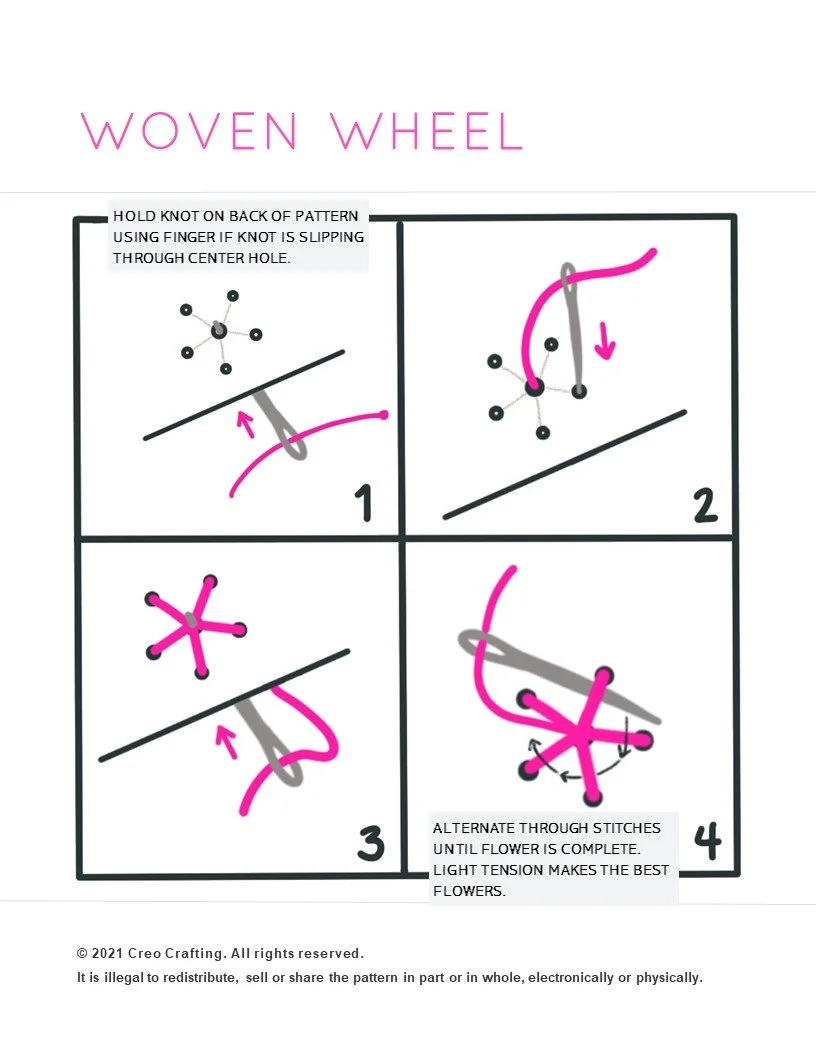 WOVEN WHEEL

HOLD KNOT ON BACK OF PATTERN USING FINGER IF KNOT IS SLIPPING THROUGH CENTER HOLE.

1

2

3

ALTERNATE THROUGH STITCHES UNTIL FLOWER IS COMPLETE. LIGHT TENSION MAKES THE BEST FLOWERS.

4

© 2021 Creo Crafting. All rights reserved.
It is illegal to redistribute, sell or share the pattern in part or in whole, electronically or physically.