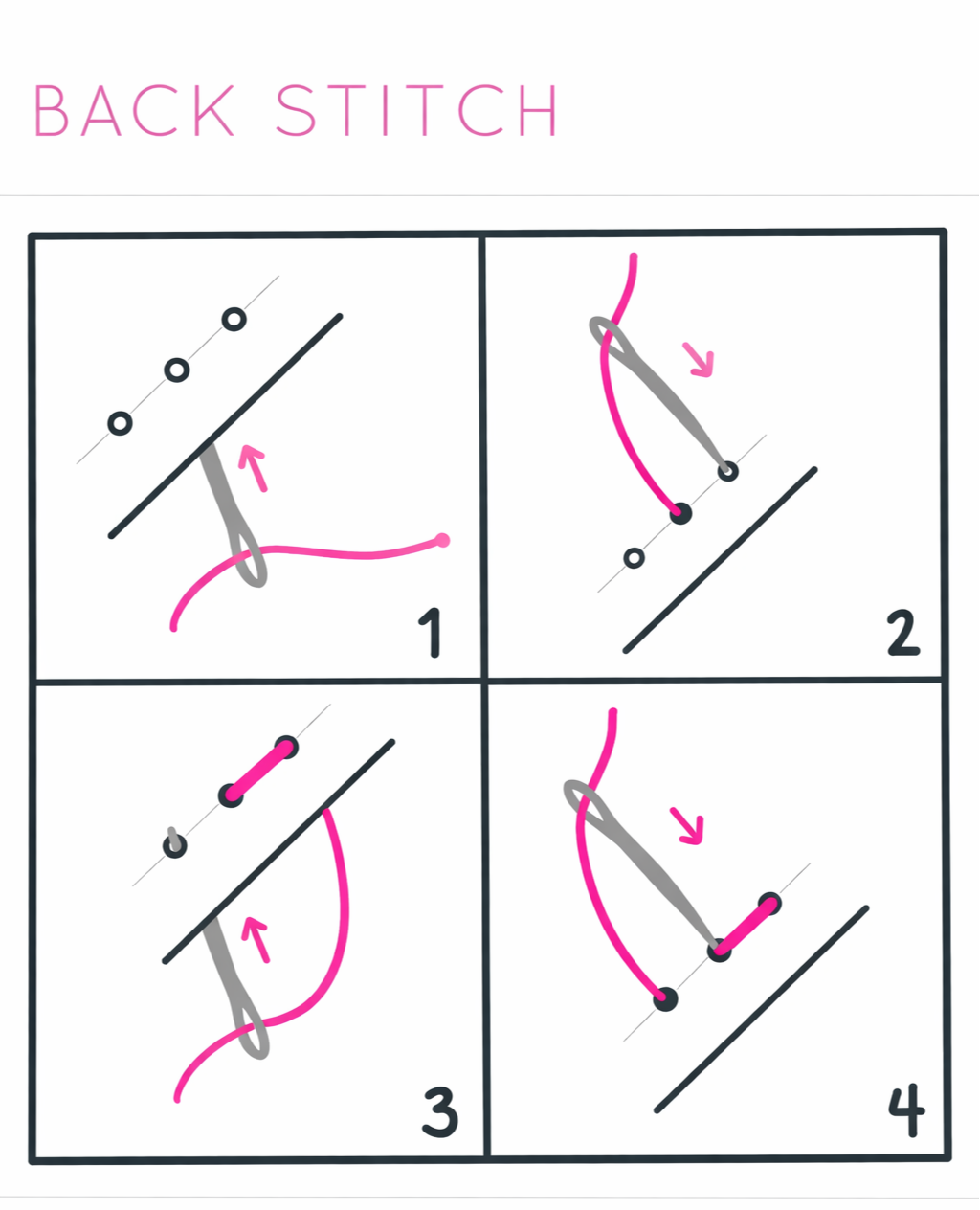 BACK STITCH

1

2

3

4