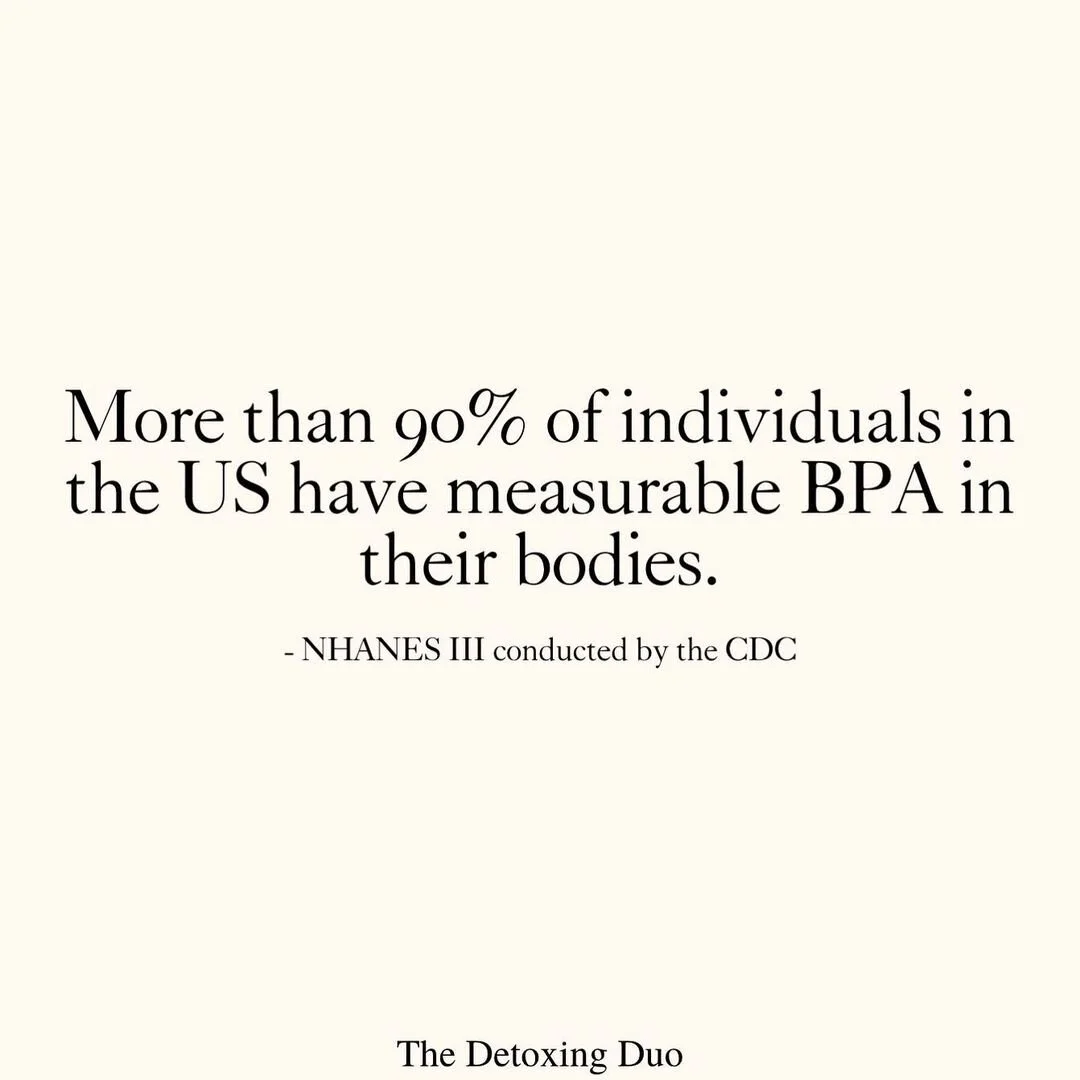 More than 90% of individuals in the US have measurable BPA in their bodies.

- NHANES III conducted by the CDC

The Detoxing Duo