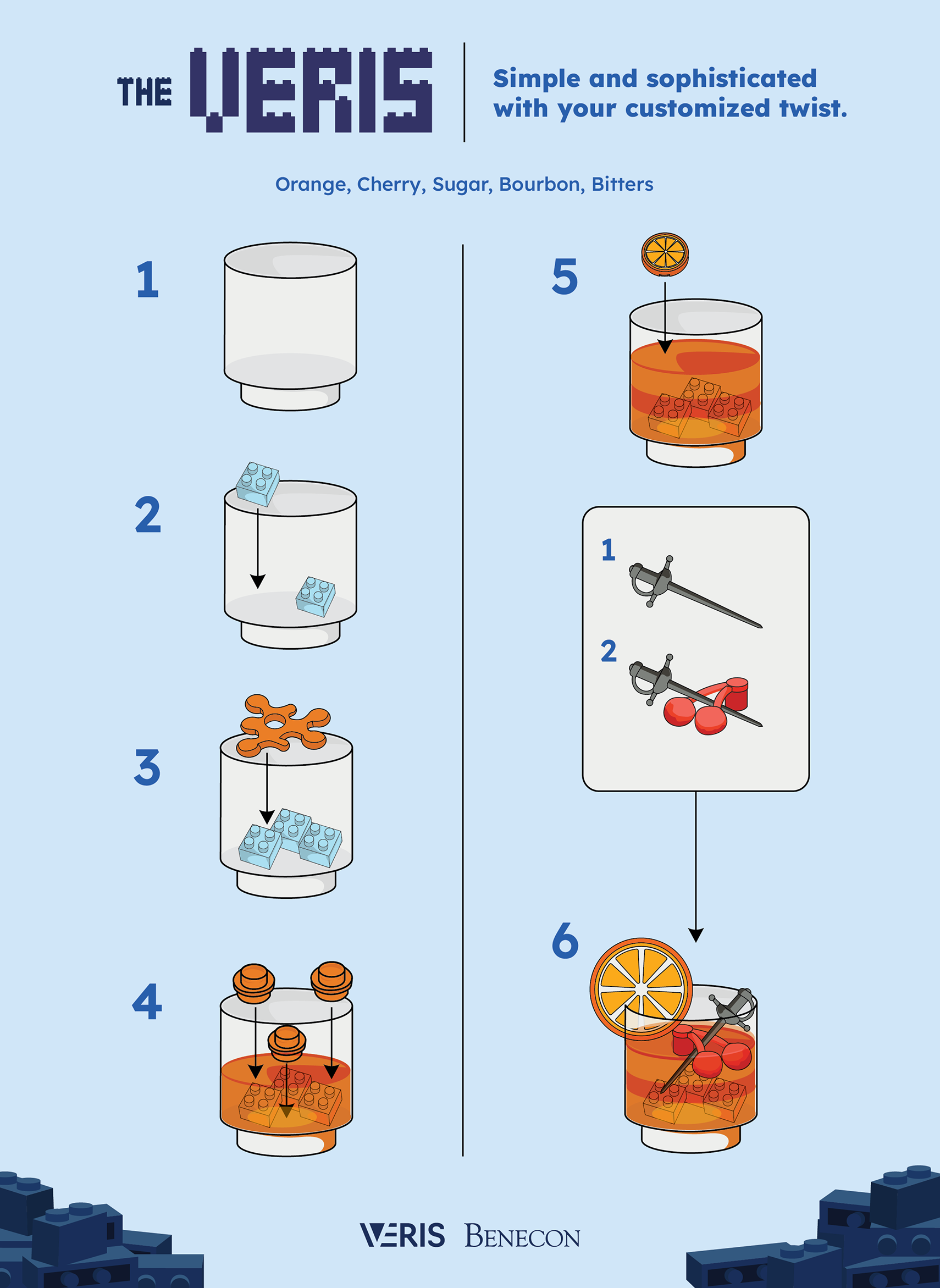 THE VERIS

Simple and sophisticated with your customized twist.

Orange, Cherry, Sugar, Bourbon, Bitters

1

2

3

4

5

1

2

6

VERIS BENECON