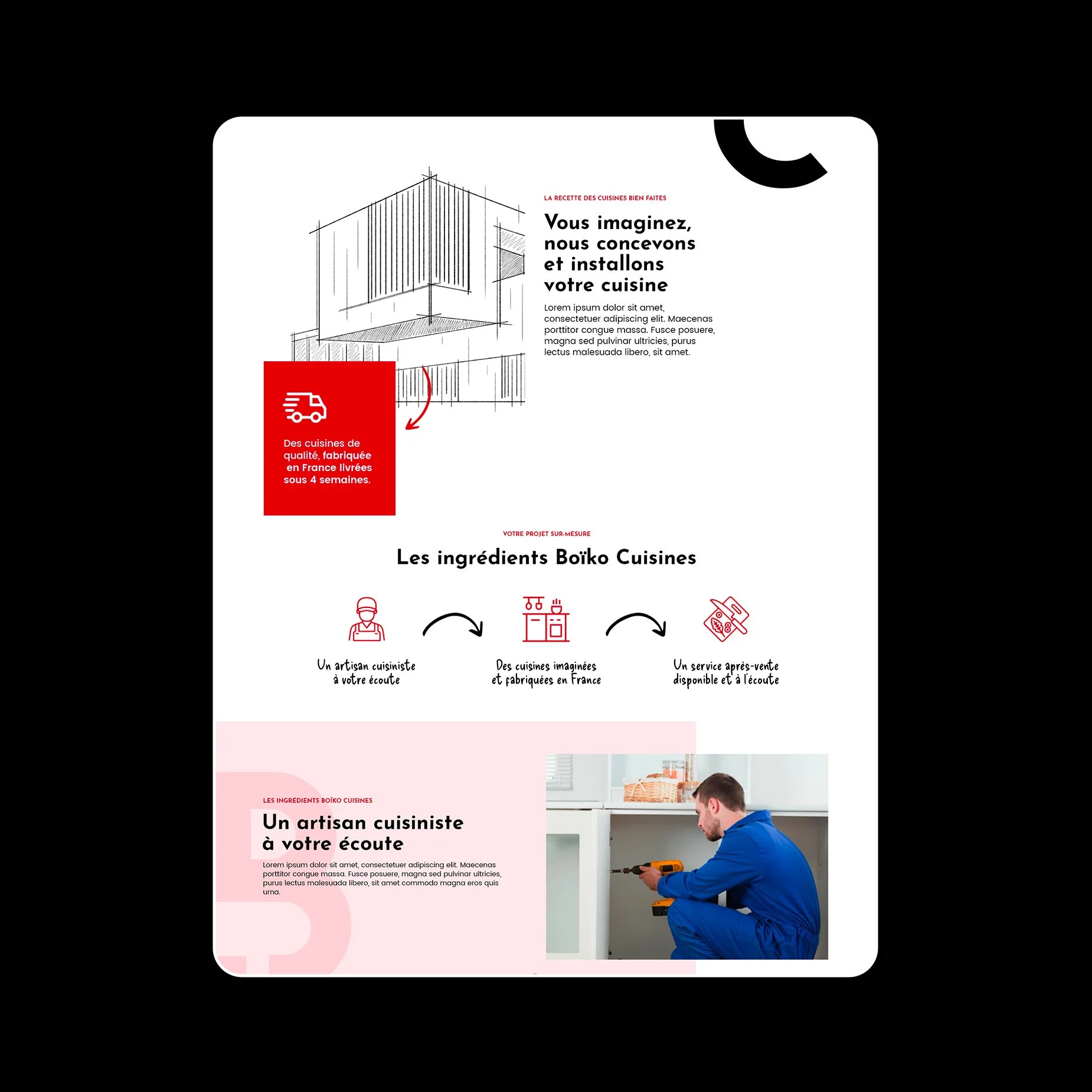 LA RECETTE DES CUISINES BIEN FAITES

Vous imaginez, nous concevons et installons votre cuisine

Lorem ipsum dolor sit amet, consectetuer adipiscing elit. Maecenas porttitor congue massa. Fusce posuere, magna sed pulvinar ultricies, purus lectus malesuada libero, sit amet.

Des cuisines de qualité, fabriquée en France livrées sous 4 semaines.

VOTRE PROJET SUR-MESURE

Les ingrédients Boïko Cuisines

Un artisan cuisiniste à votre écoute

Des cuisines imaginées et fabriquées en France

Un service après-vente disponible et à l'écoute

LES INGRÉDIENTS BOÏKO CUISINES

Un artisan cuisiniste à votre écoute

Lorem ipsum dolor sit amet, consectetuer adipiscing elit. Maecenas porttitor congue massa. Fusce posuere, magna sed pulvinar ultricies, purus lectus malesuada libero, sit amet commodo magna eros quis urna.