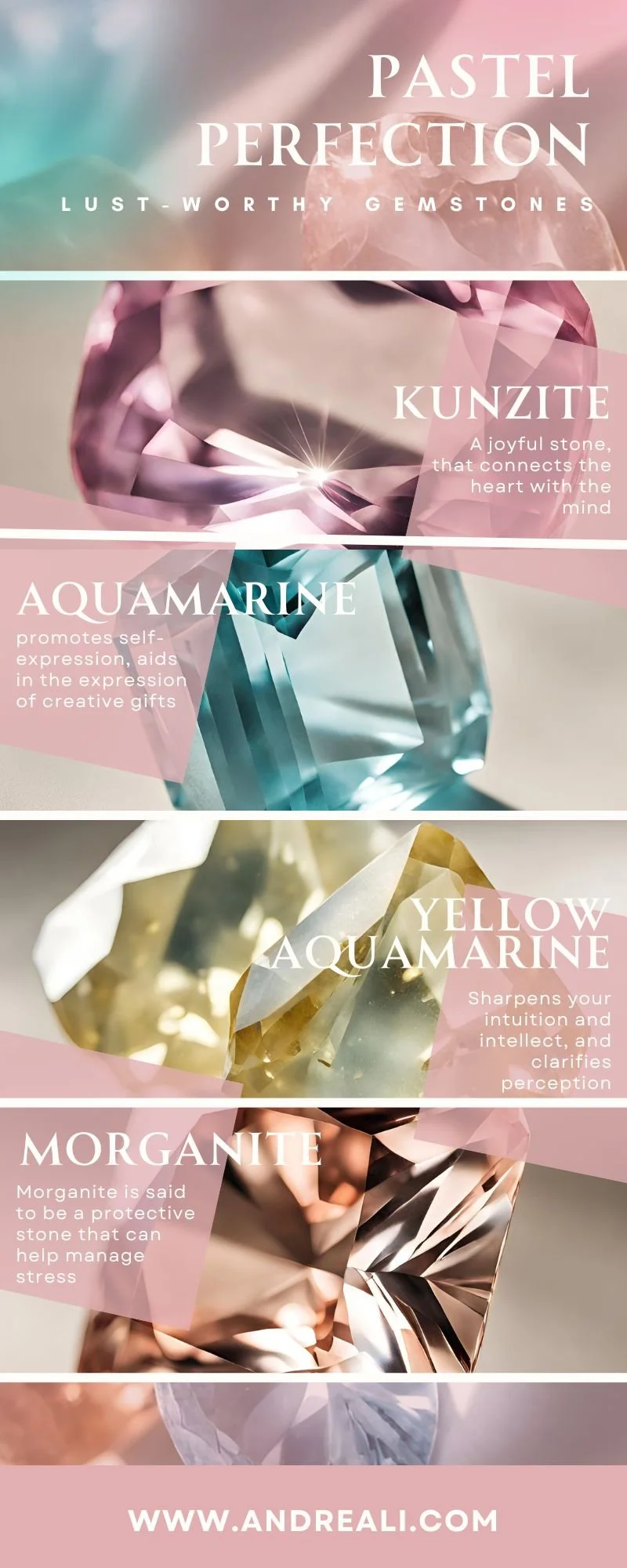 PASTEL PERFECTION

LUST-WORTHY GEMSTONES

KUNZITE

A joyful stone, that connects the heart with the mind

AQUAMARINE

promotes self-expression, aids in the expression of creative gifts

YELLOW AQUAMARINE

Sharpens your intuition and intellect, and clarifies perception

MORGANITE

Morganite is said to be a protective stone that can help manage stress

WWW.ANDREALI.COM