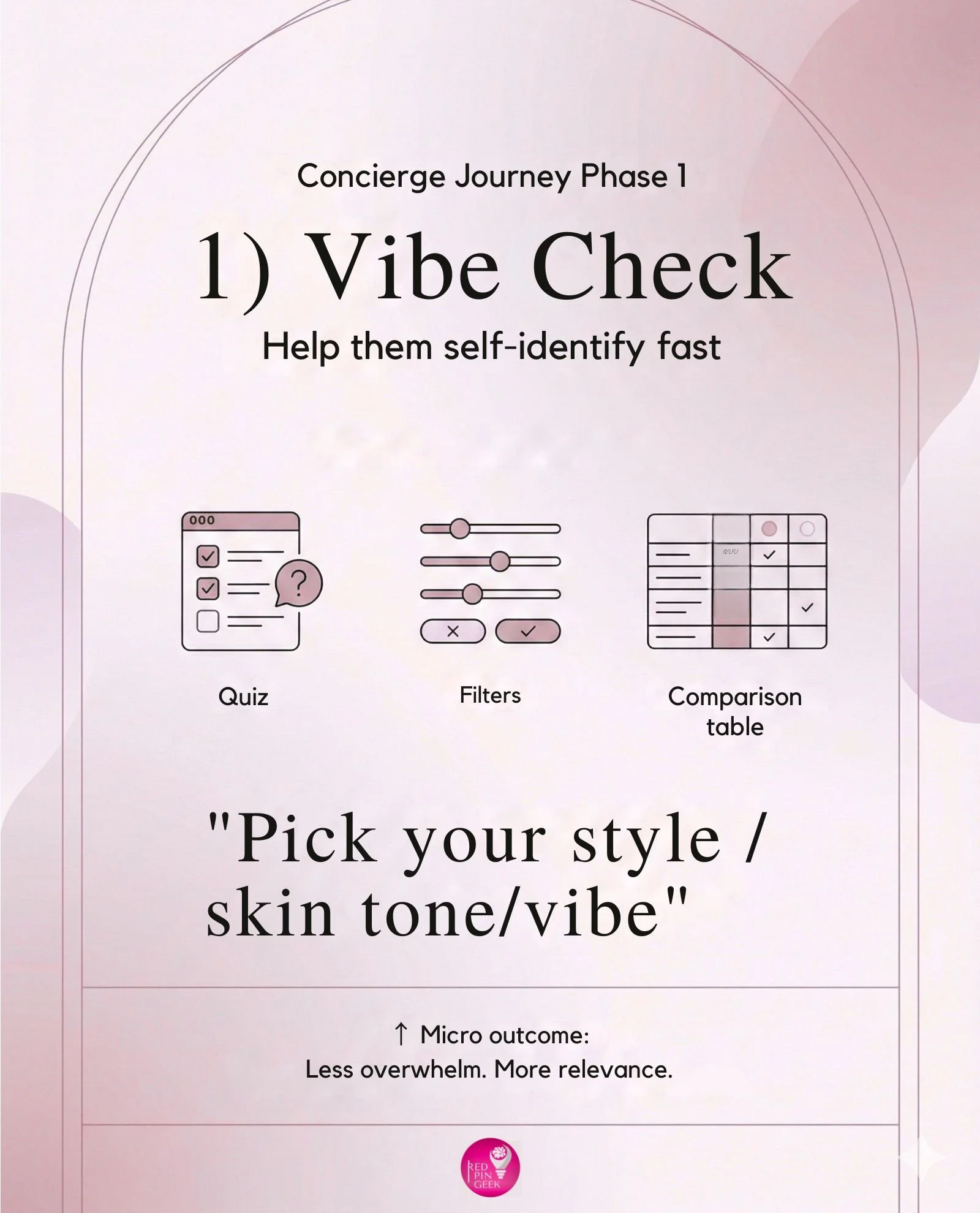 Concierge Journey Phase 1

1) Vibe Check

Help them self-identify fast

Quiz

Filters

Comparison table

"Pick your style / skin tone/vibe"

↑ Micro outcome:
Less overwhelm. More relevance.

RED PIN GEEK