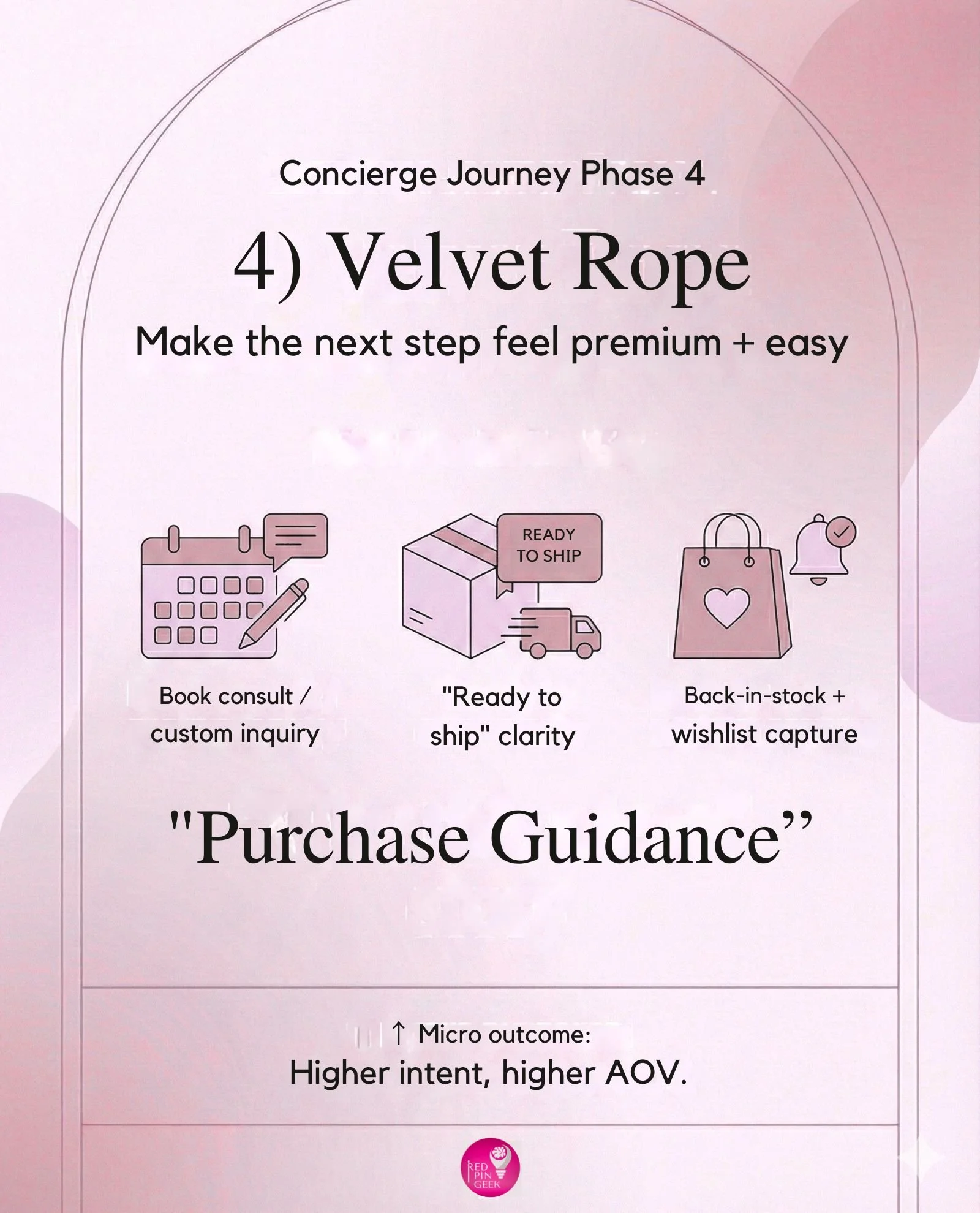 Concierge Journey Phase 4

4) Velvet Rope

Make the next step feel premium + easy

READY TO SHIP

Book consult / custom inquiry

"Ready to ship" clarity

Back-in-stock + wishlist capture

"Purchase Guidance”

↑ Micro outcome:
Higher intent, higher AOV.

RED PIN GEEK