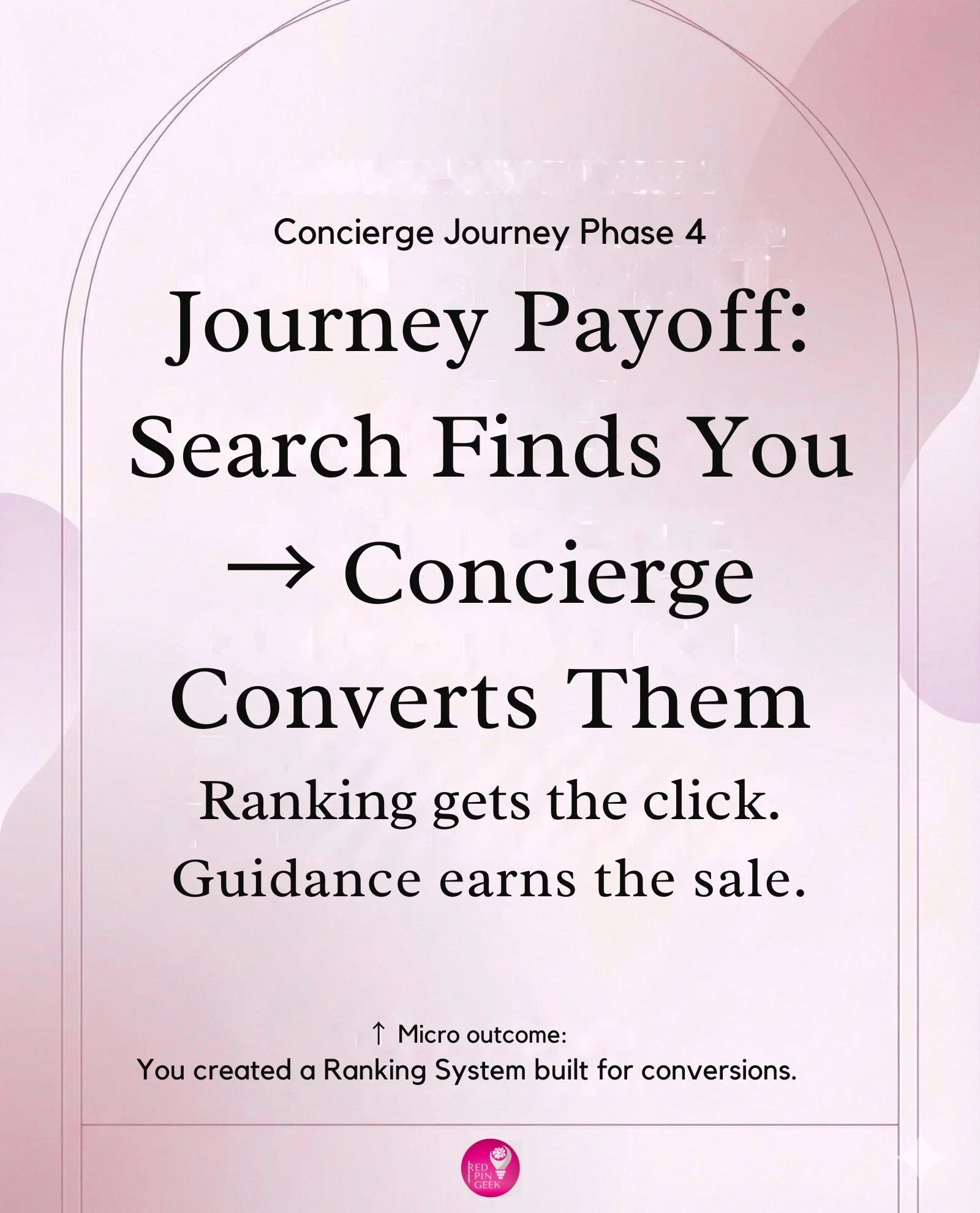 Concierge Journey Phase 4

Journey Payoff: Search Finds You → Concierge Converts Them

Ranking gets the click.
Guidance earns the sale.

↑ Micro outcome:
You created a Ranking System built for conversions.

RED PIN GEEK