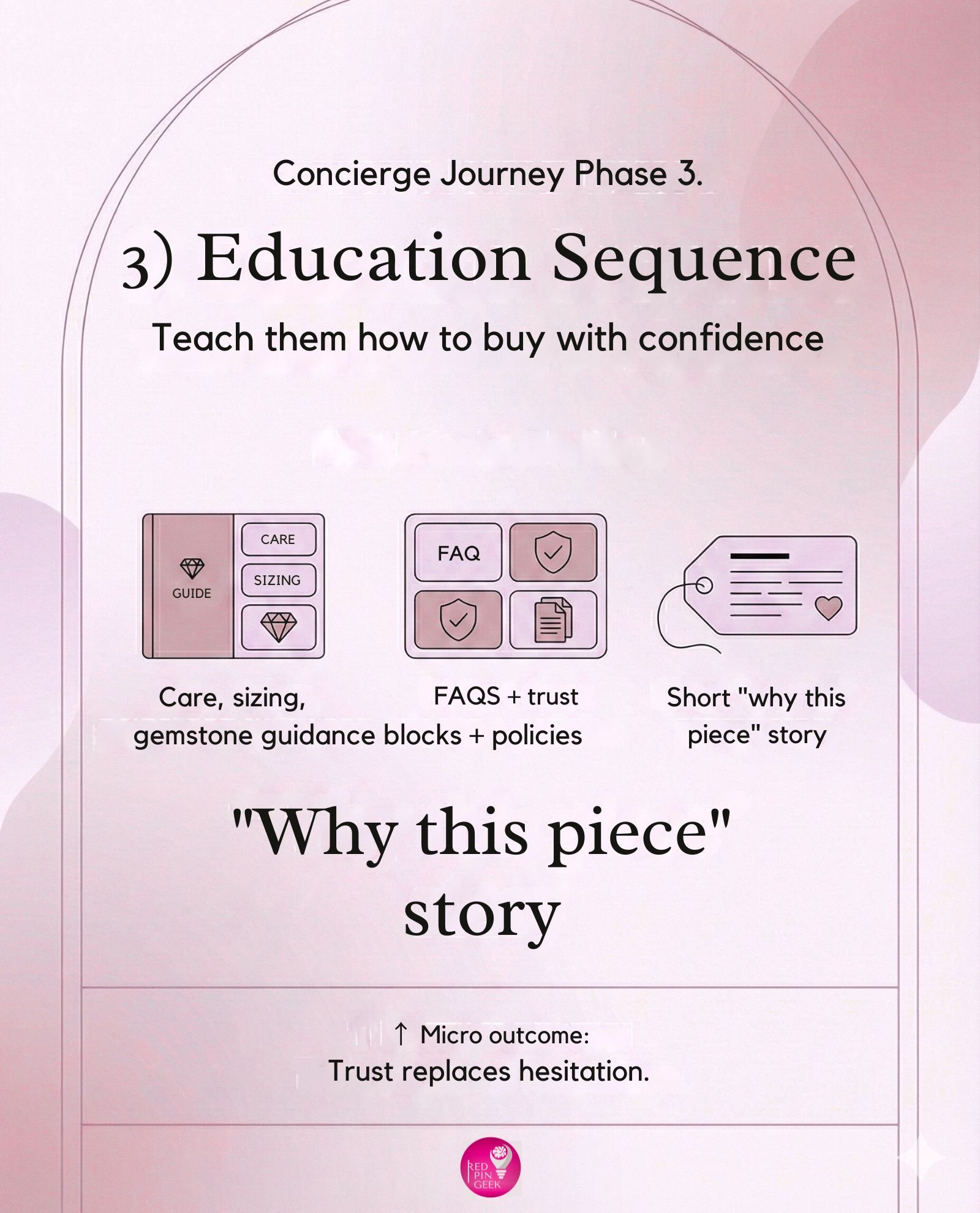 Concierge Journey Phase 3.

3) Education Sequence

Teach them how to buy with confidence

GUIDE

CARE

SIZING

FAQ

Care, sizing, gemstone guidance

FAQS + trust blocks + policies

Short "why this piece" story

"Why this piece" story

↑ Micro outcome:
Trust replaces hesitation.

RED PIN GEEK