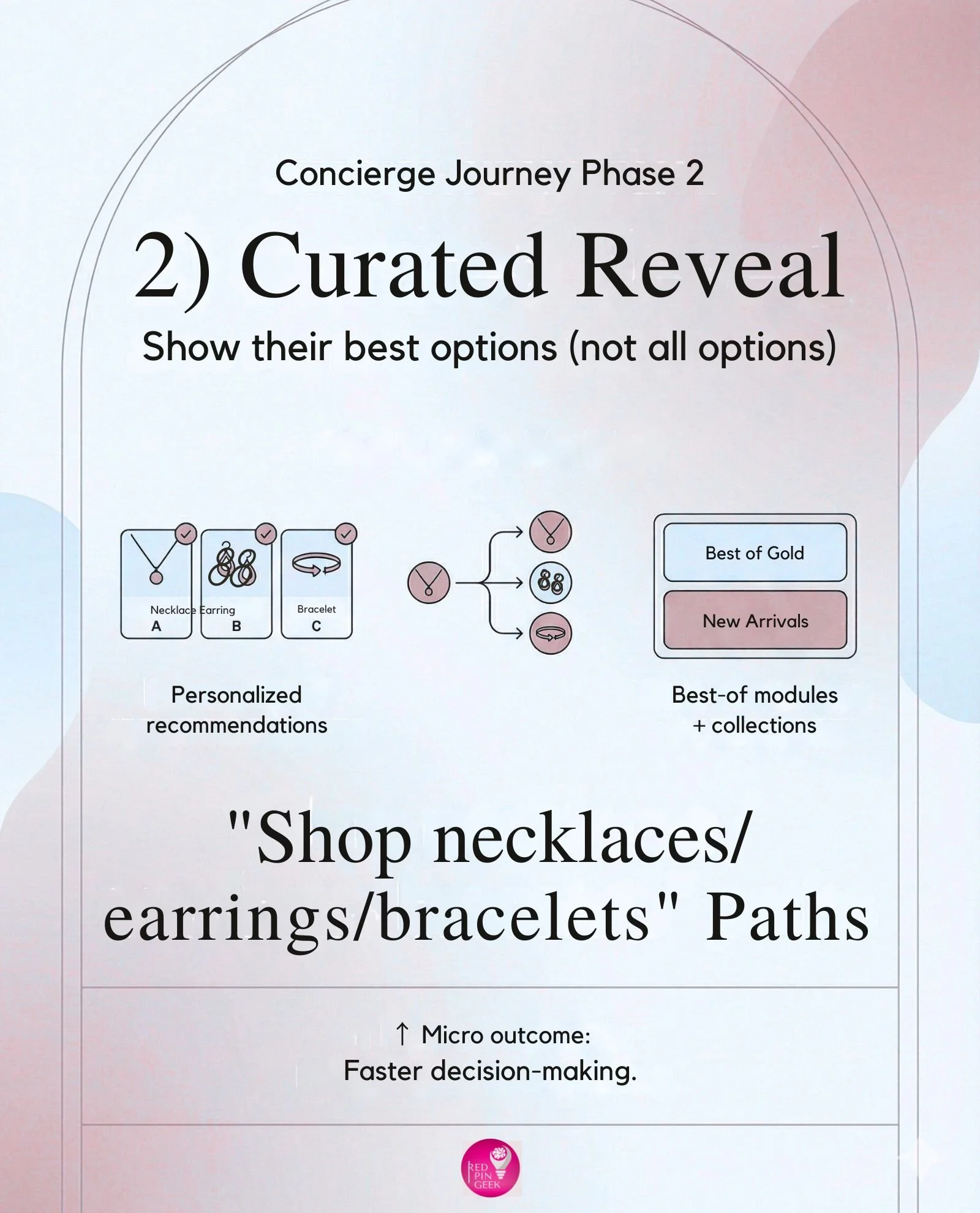 Concierge Journey Phase 2

2) Curated Reveal

Show their best options (not all options)

Necklace A

Earring B

Bracelet C

Best of Gold

New Arrivals

Personalized recommendations

Best-of modules + collections

"Shop necklaces/ earrings/bracelets" Paths

↑ Micro outcome:
Faster decision-making.

RED PIN GEEK