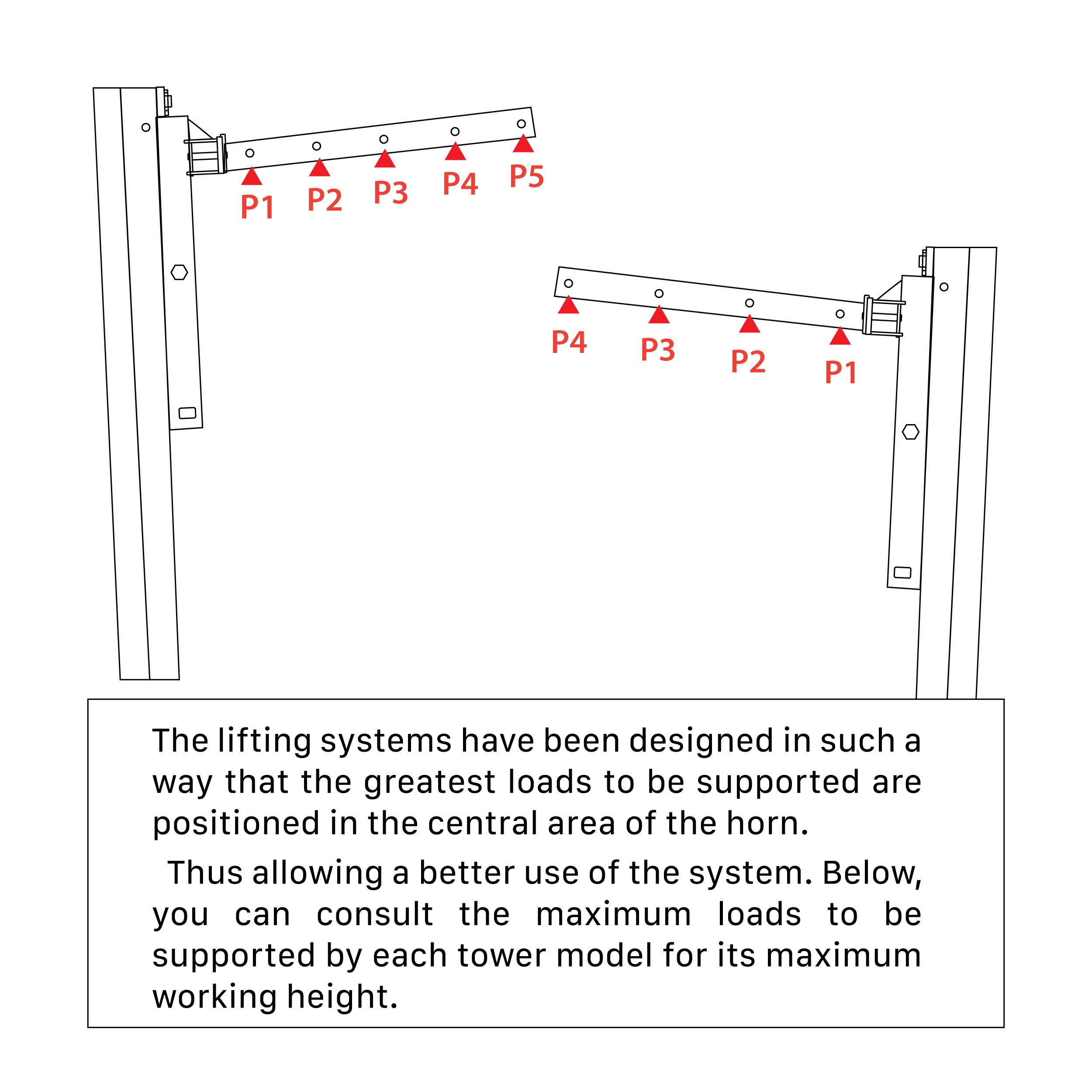 P1 P2 P3 P4 P5

P4 P3 P2 P1

The lifting systems have been designed in such a way that the greatest loads to be supported are positioned in the central area of the horn.

Thus allowing a better use of the system. Below, you can consult the maximum loads to be supported by each tower model for its maximum working height.