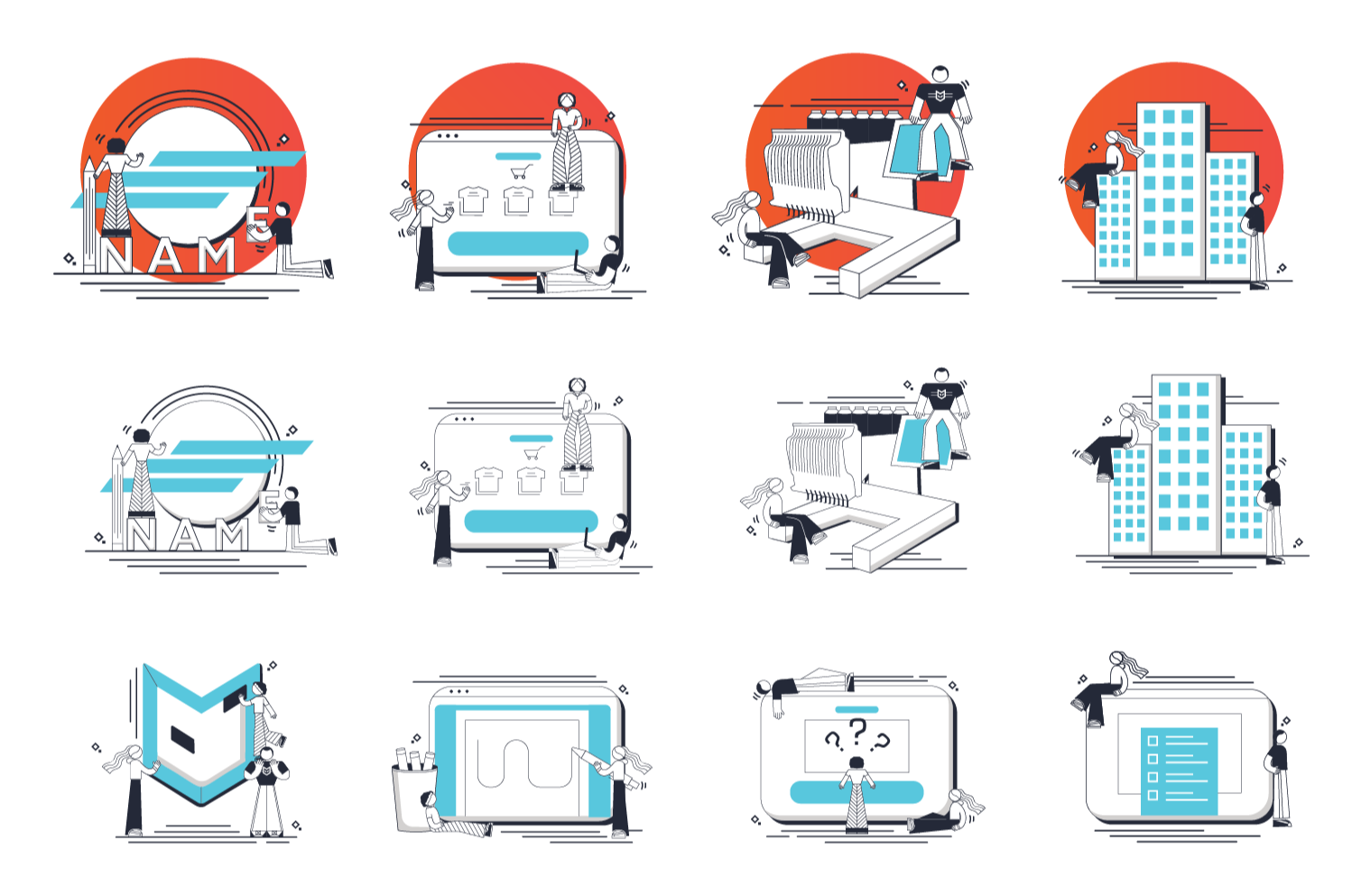 NAME

NAME

?
?
?