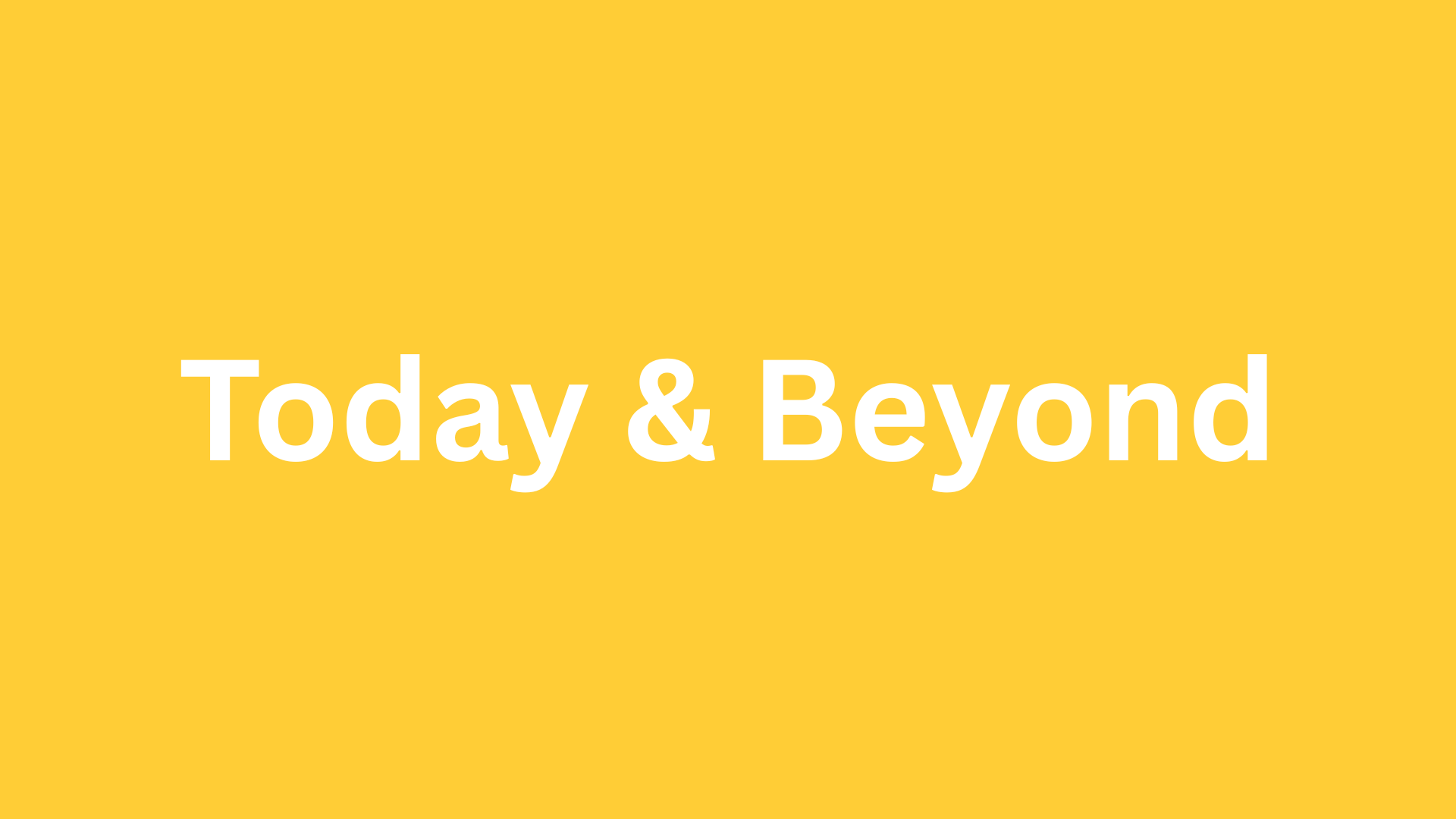 Today & Beyond