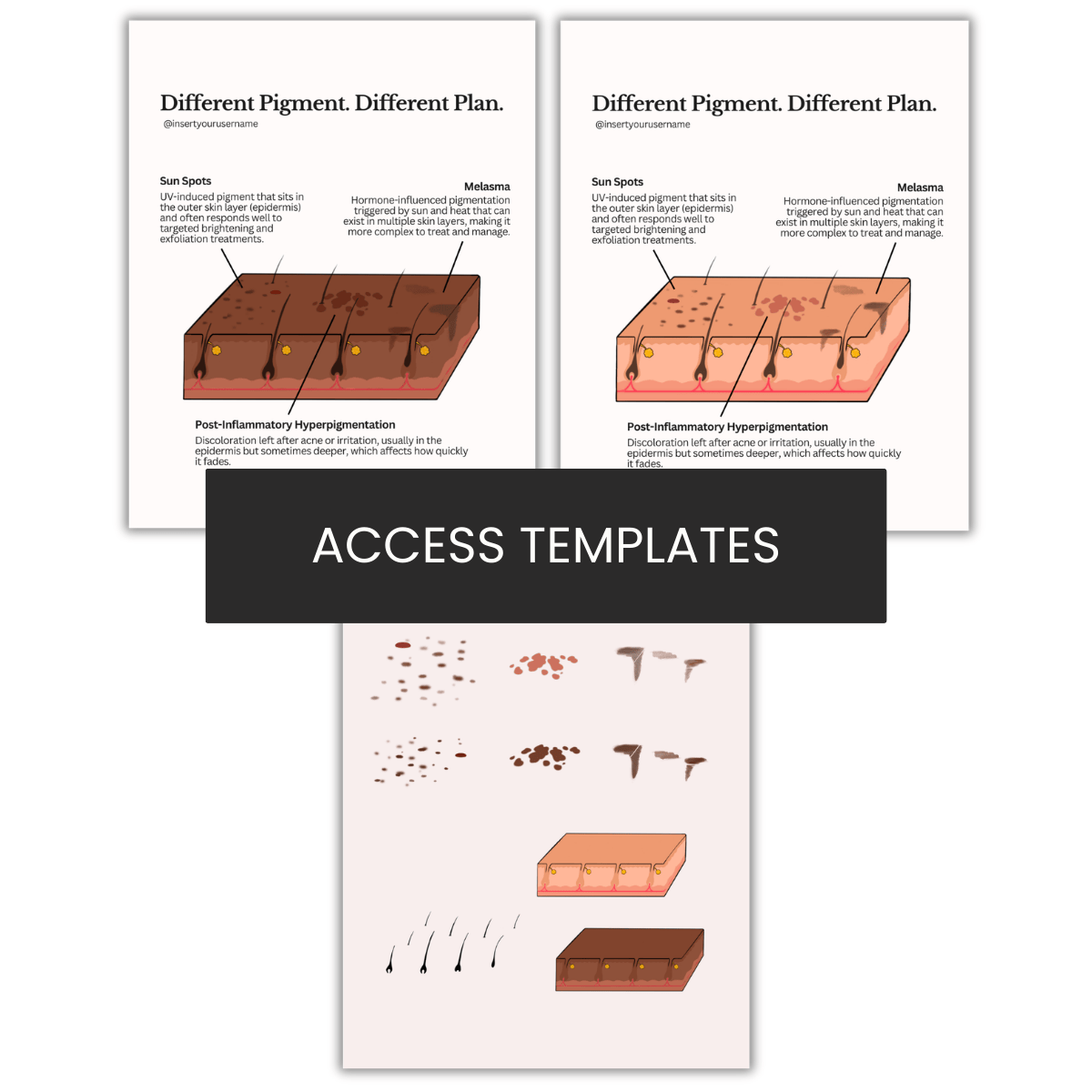 Different Pigment. Different Plan.

@insertyourusername

Sun Spots

UV-induced pigment that sits in the outer skin layer (epidermis) and often responds well to targeted brightening and exfoliation treatments.

Melasma

Hormone-influenced pigmentation triggered by sun and heat that can exist in multiple skin layers, making it more complex to treat and manage.

Post-Inflammatory Hyperpigmentation

Discoloration left after acne or irritation, usually in the epidermis but sometimes deeper, which affects how quickly it fades.

Different Pigment. Different Plan.

@insertyourusername

Sun Spots

UV-induced pigment that sits in the outer skin layer (epidermis) and often responds well to targeted brightening and exfoliation treatments.

Melasma

Hormone-influenced pigmentation triggered by sun and heat that can exist in multiple skin layers, making it more complex to treat and manage.

Post-Inflammatory Hyperpigmentation

Discoloration left after acne or irritation, usually in the epidermis but sometimes deeper, which affects how quickly it fades.

ACCESS TEMPLATES